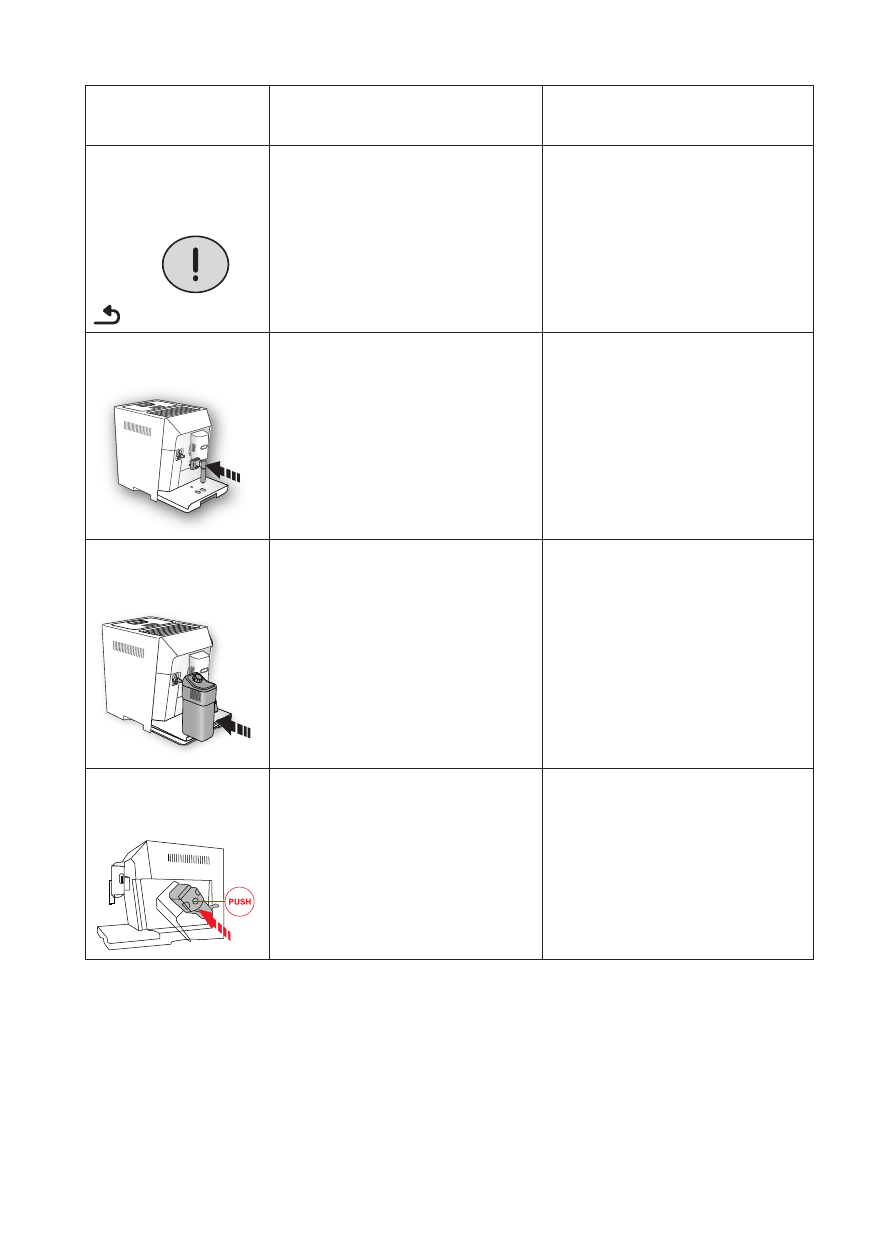 PUSH