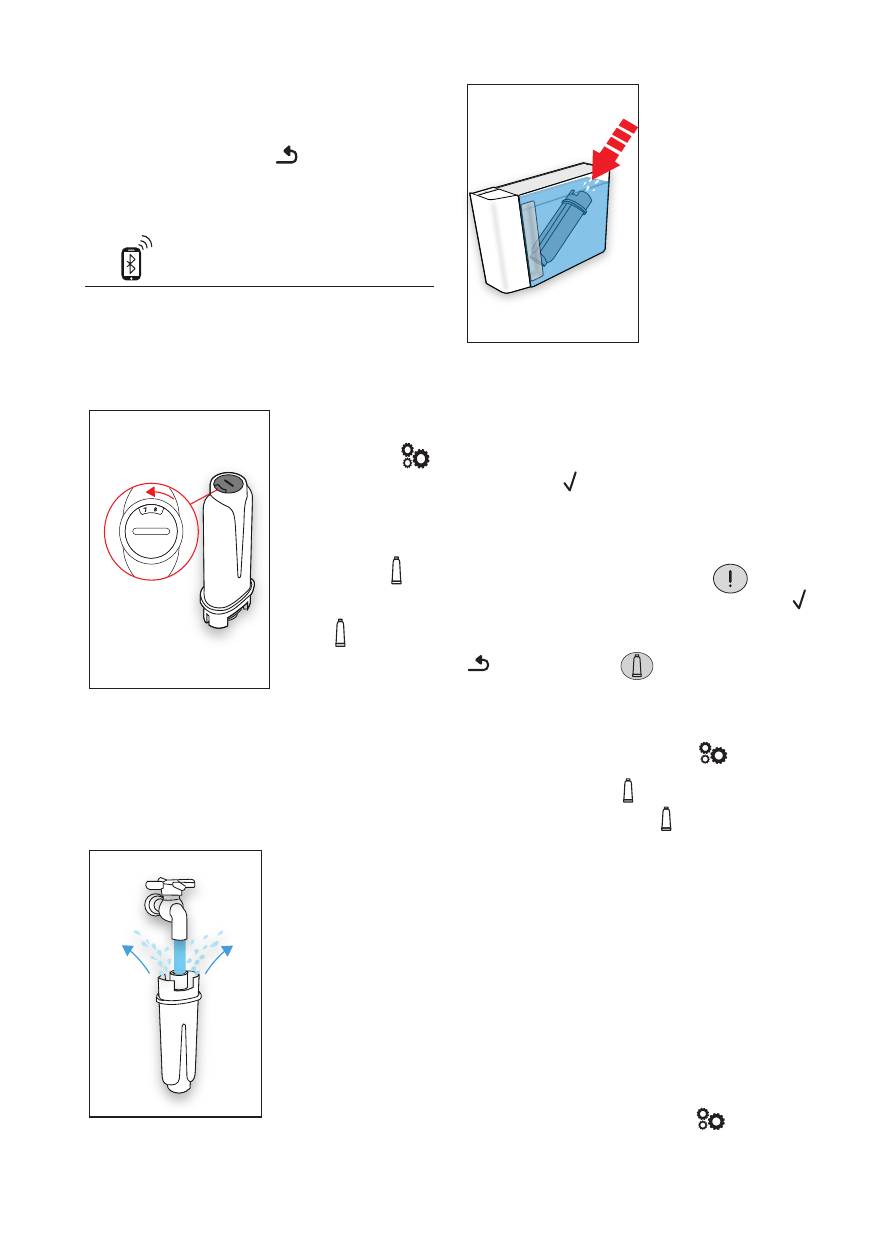 7 8