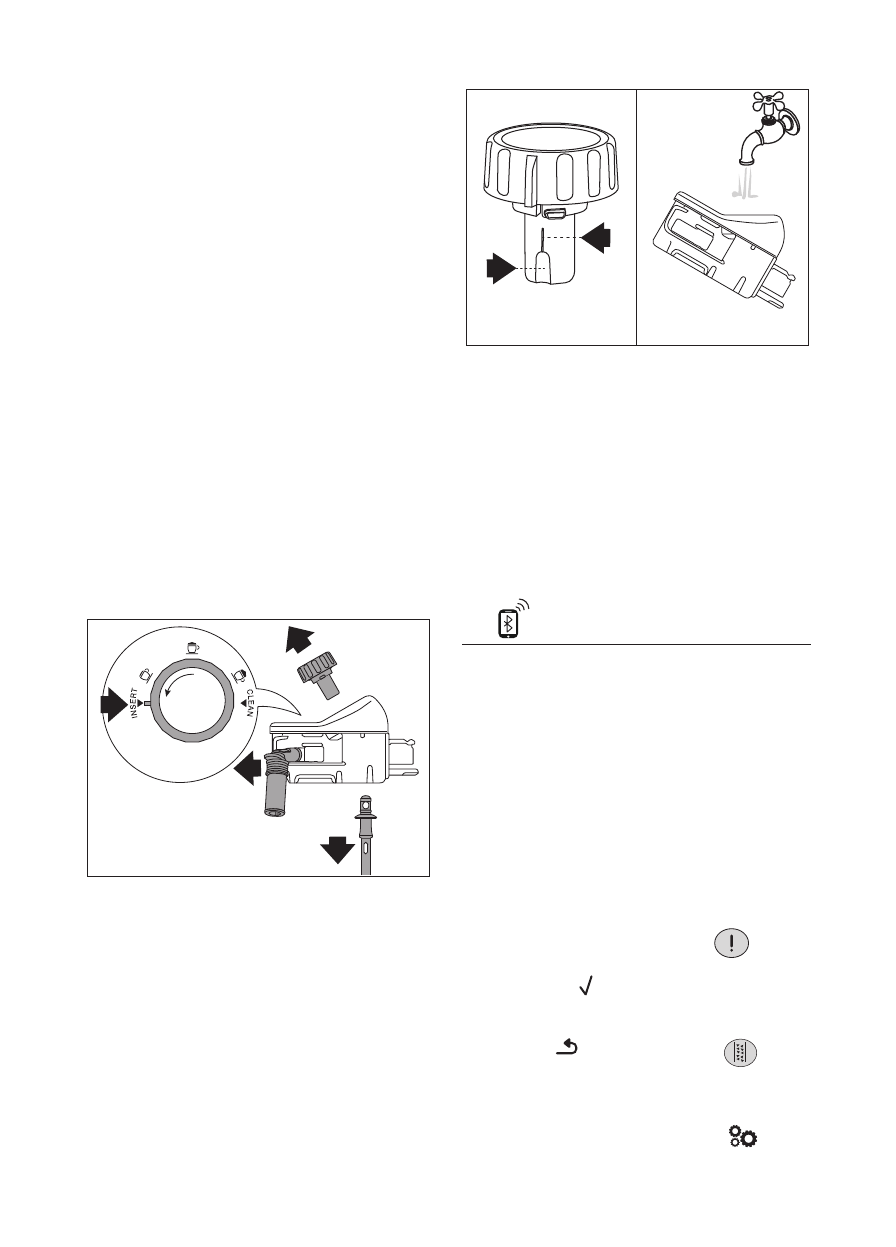 INSERT
CLEAN