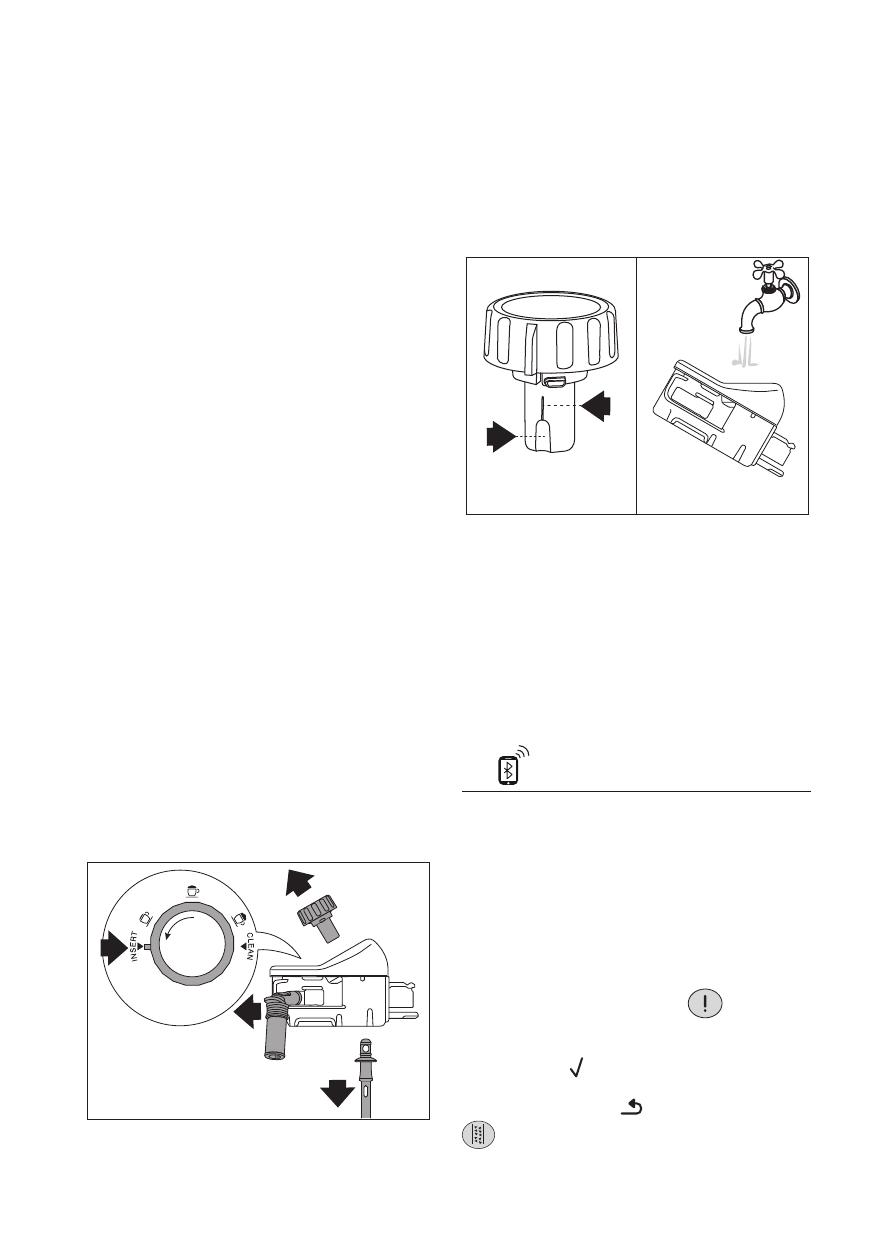 INSERT

CLEAN