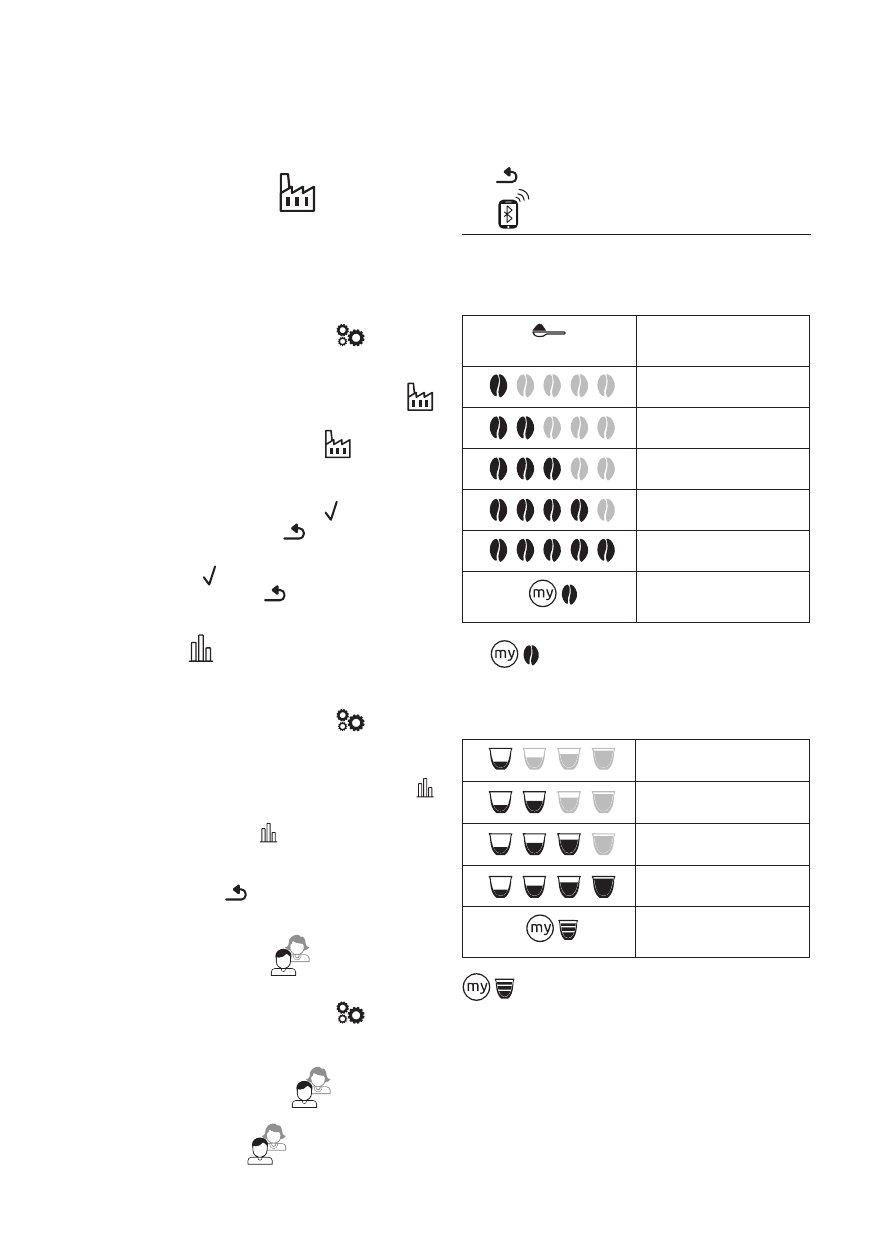 my

my

my

my