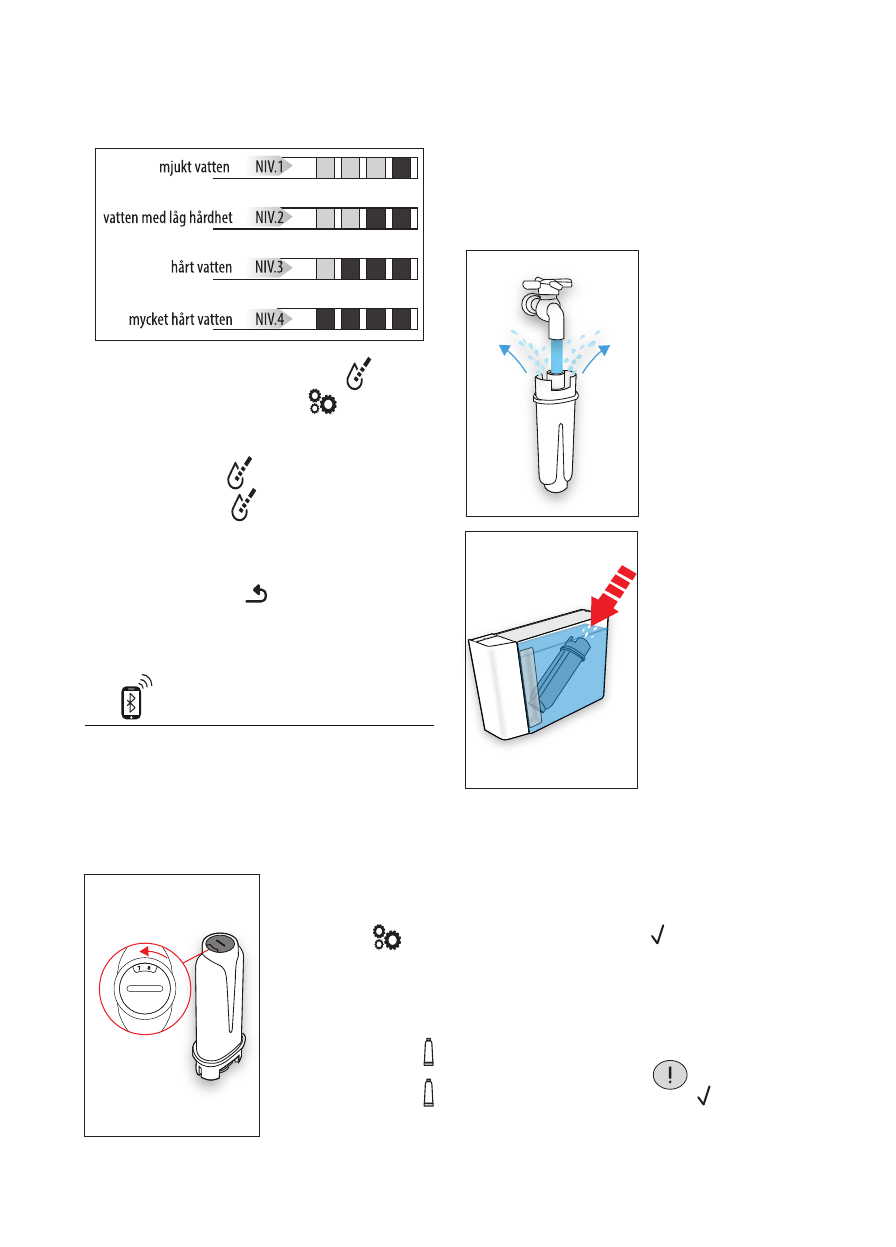 mjukt vatten NIV.1

vatten med låg hårdhet NIV.2

hårt vatten NIV.3

mycket hårt vatten NIV.4