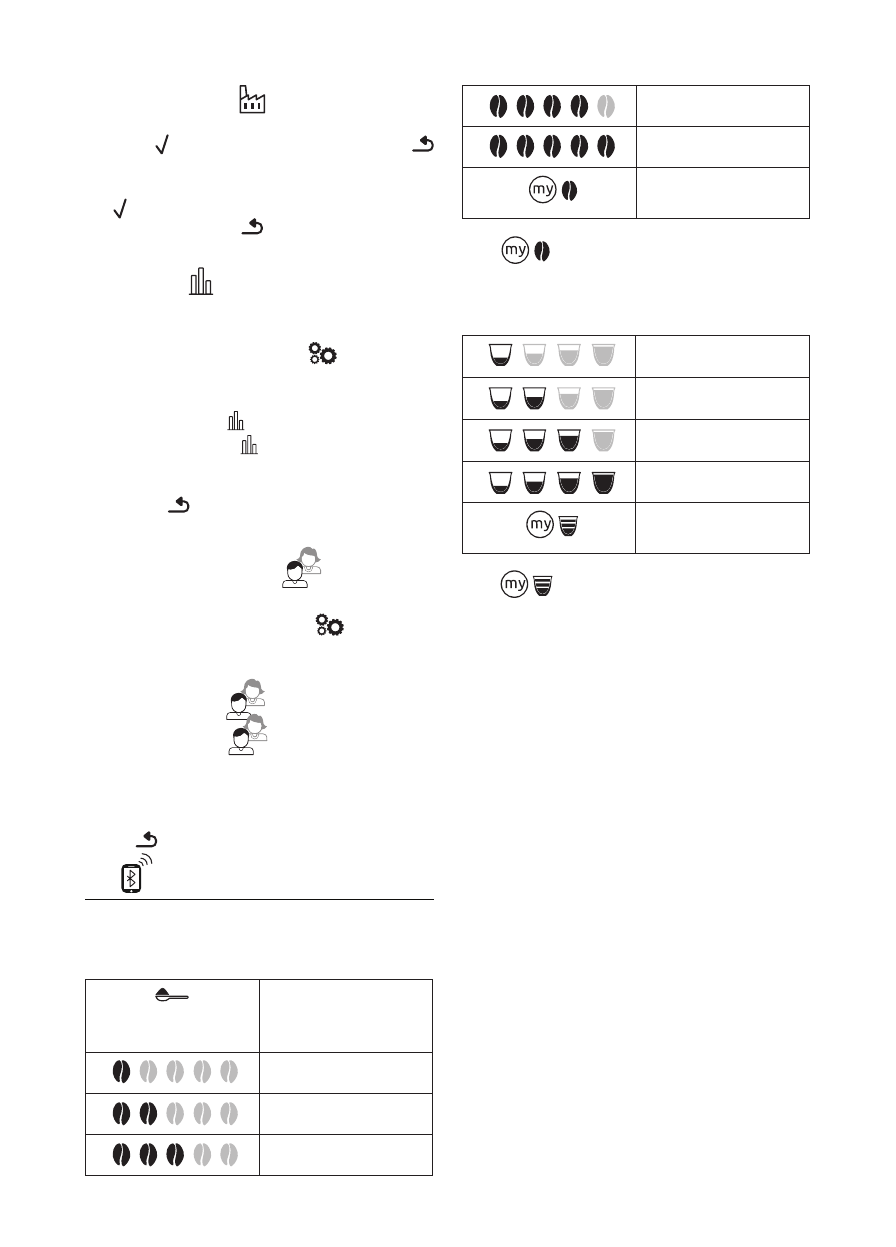 my

my

my

my