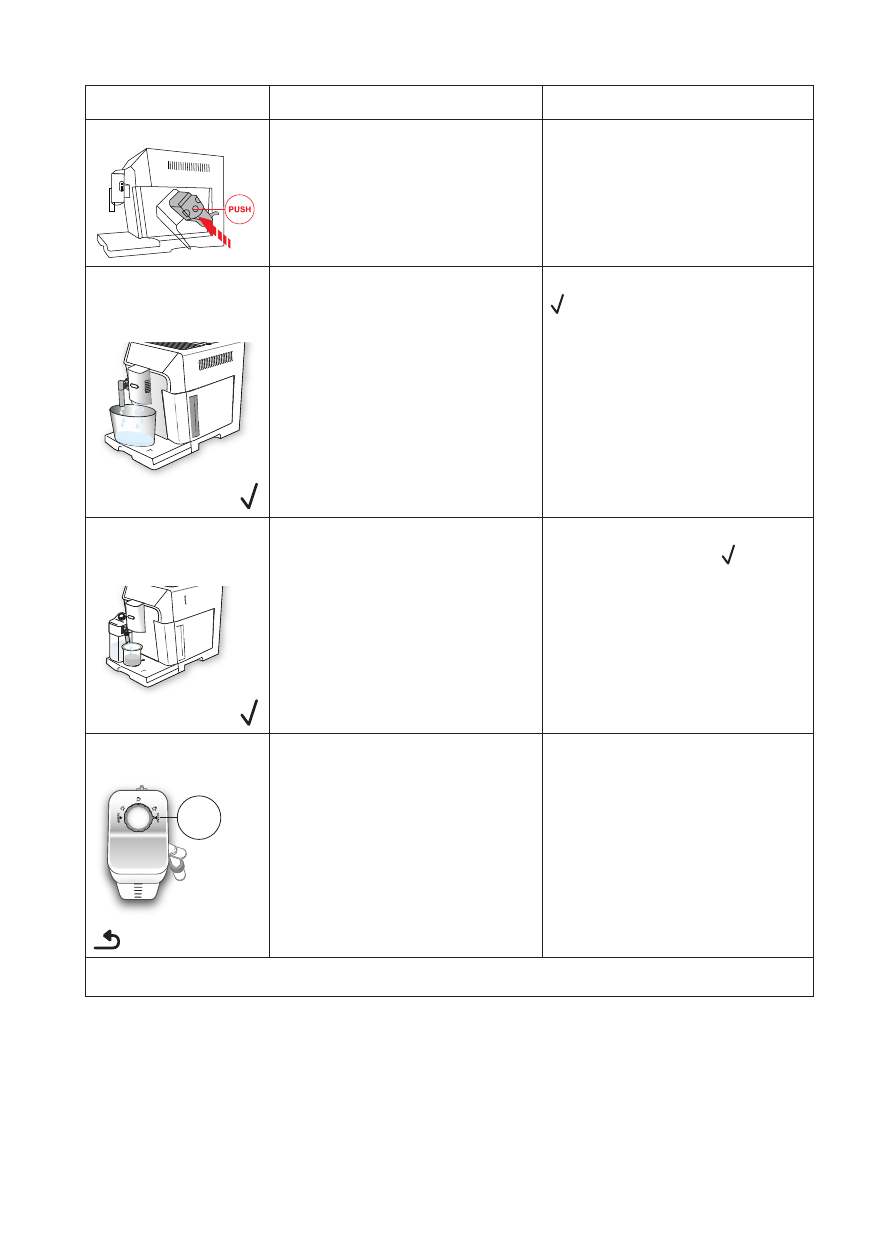 PUSH