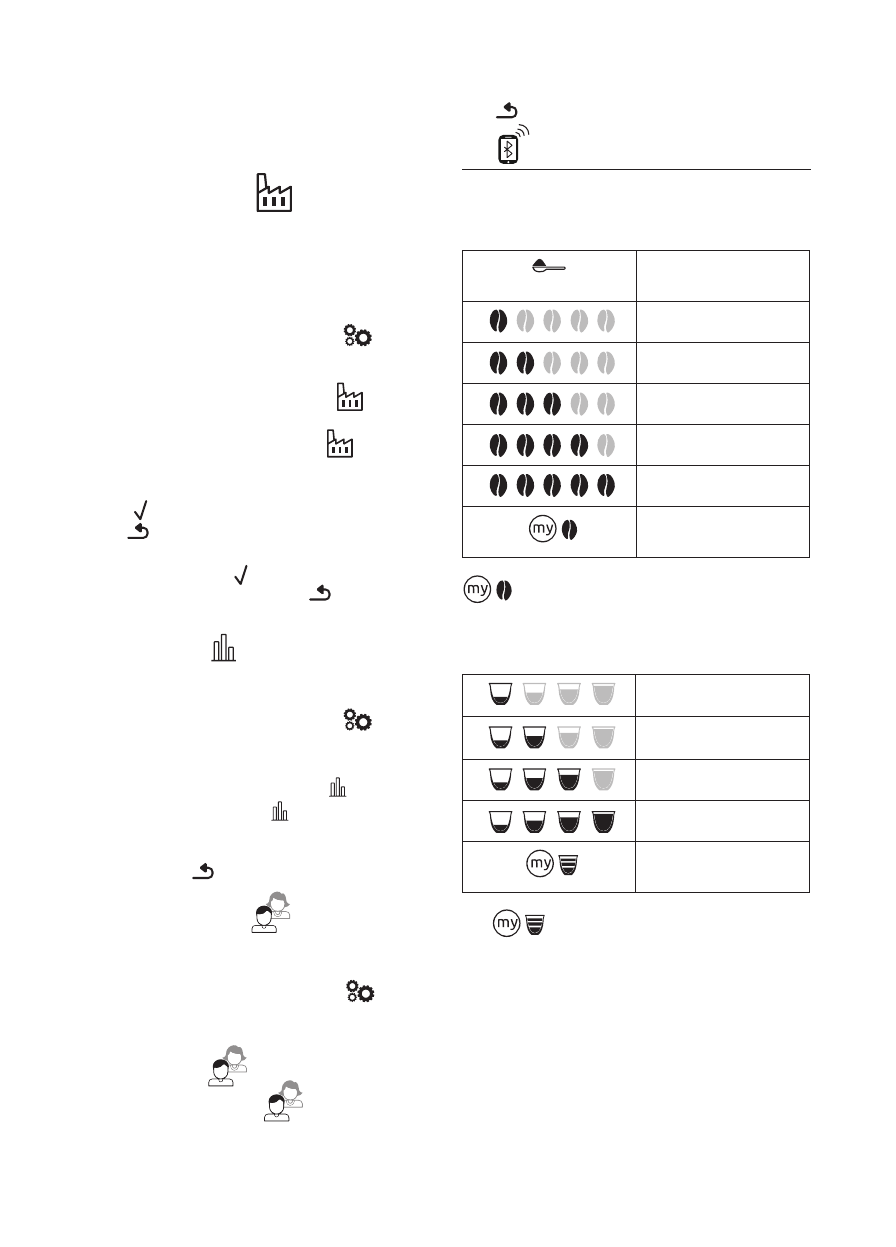 my

my

my

my