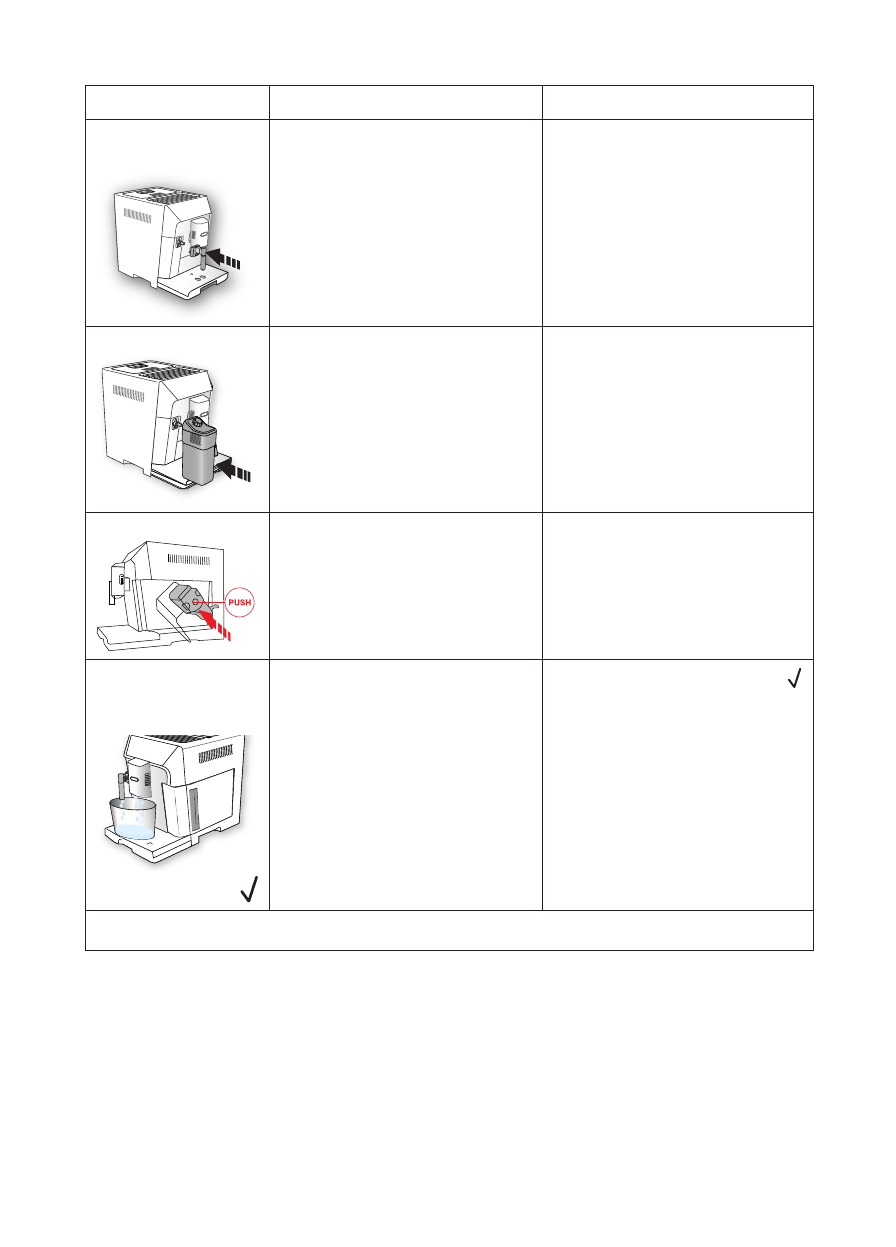 PUSH