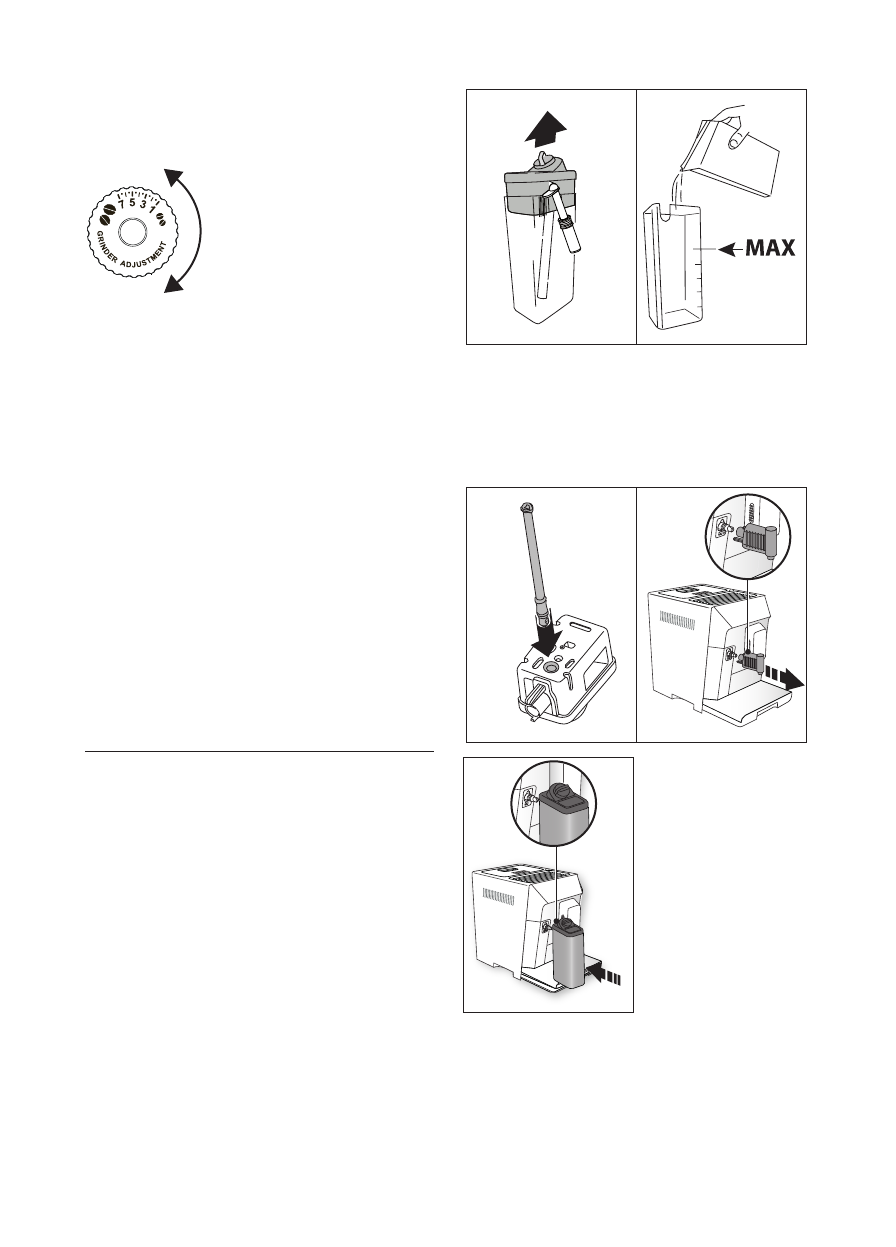 7 5 3 1

GRINDER ADJUSTMENT

MAX