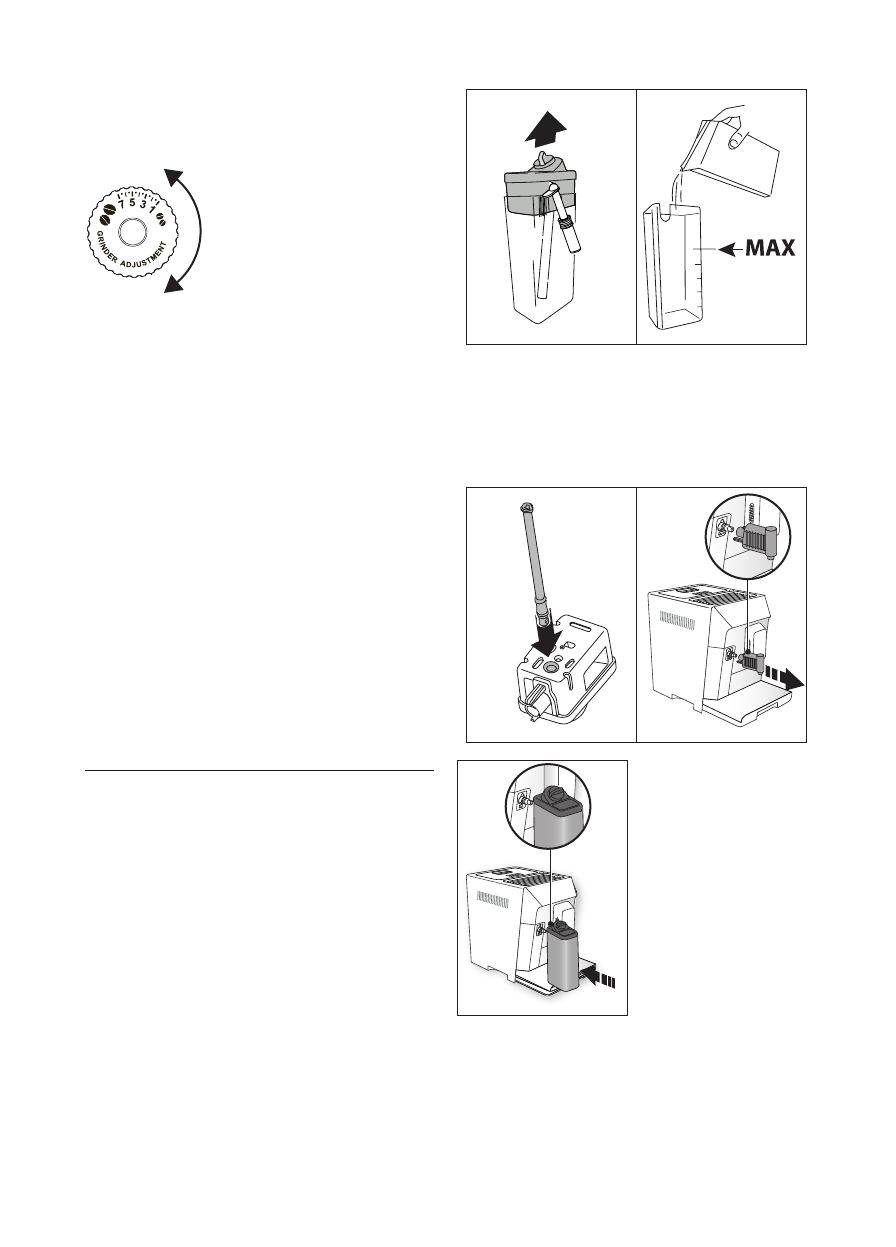 7 5 3 1

GRINDER ADJUSTMENT

MAX