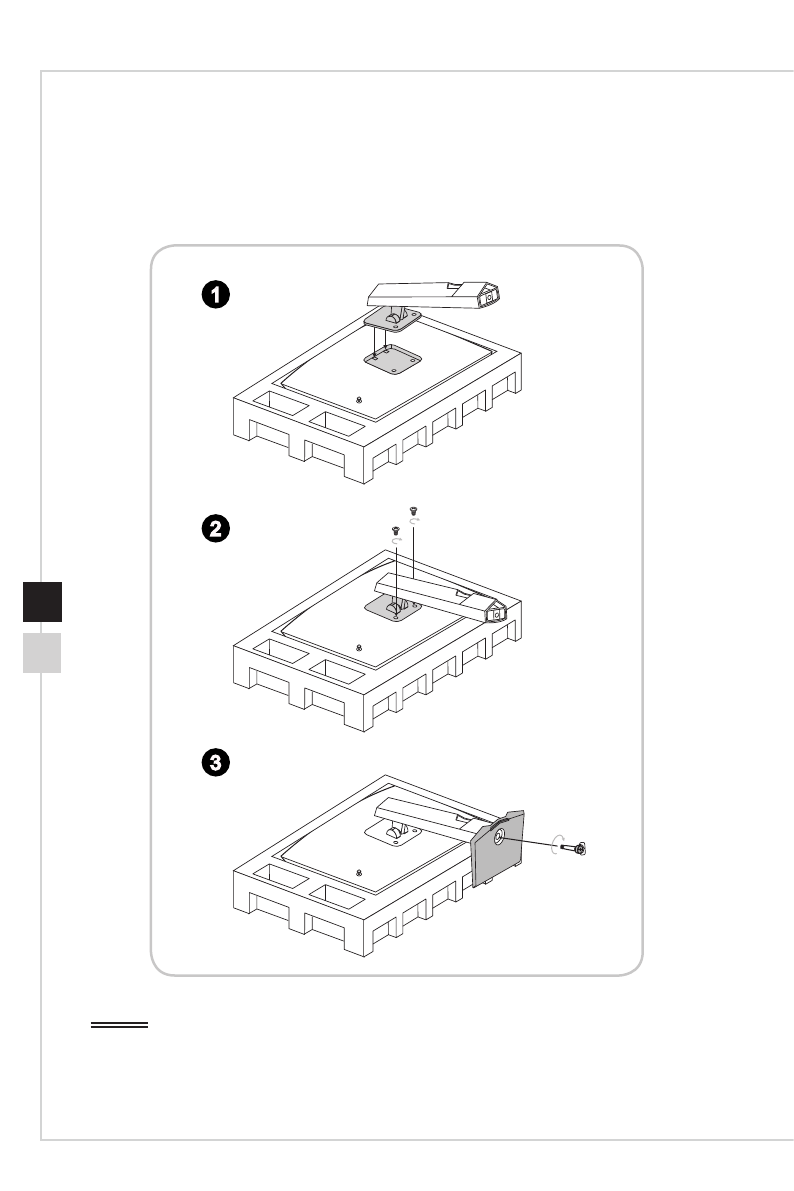 1

2

3