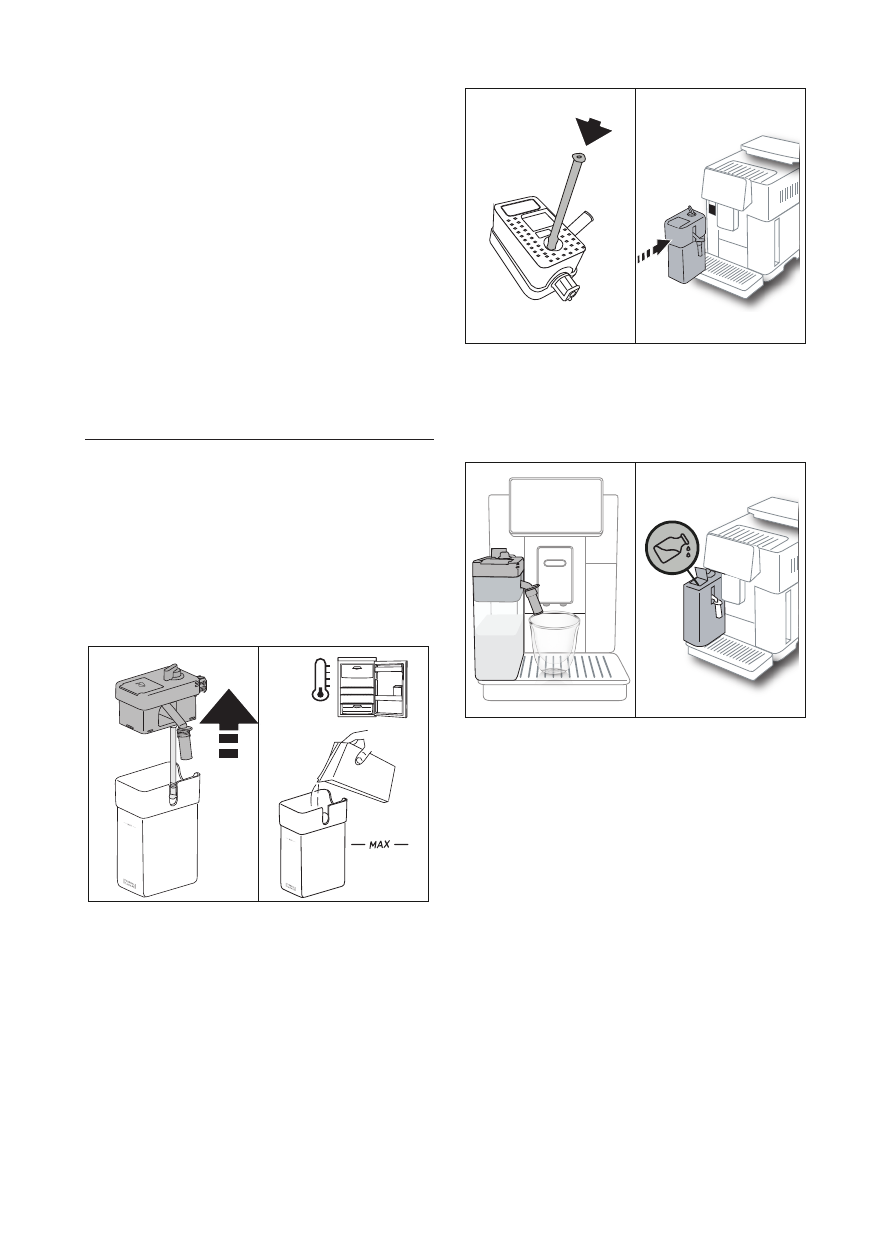 MAX