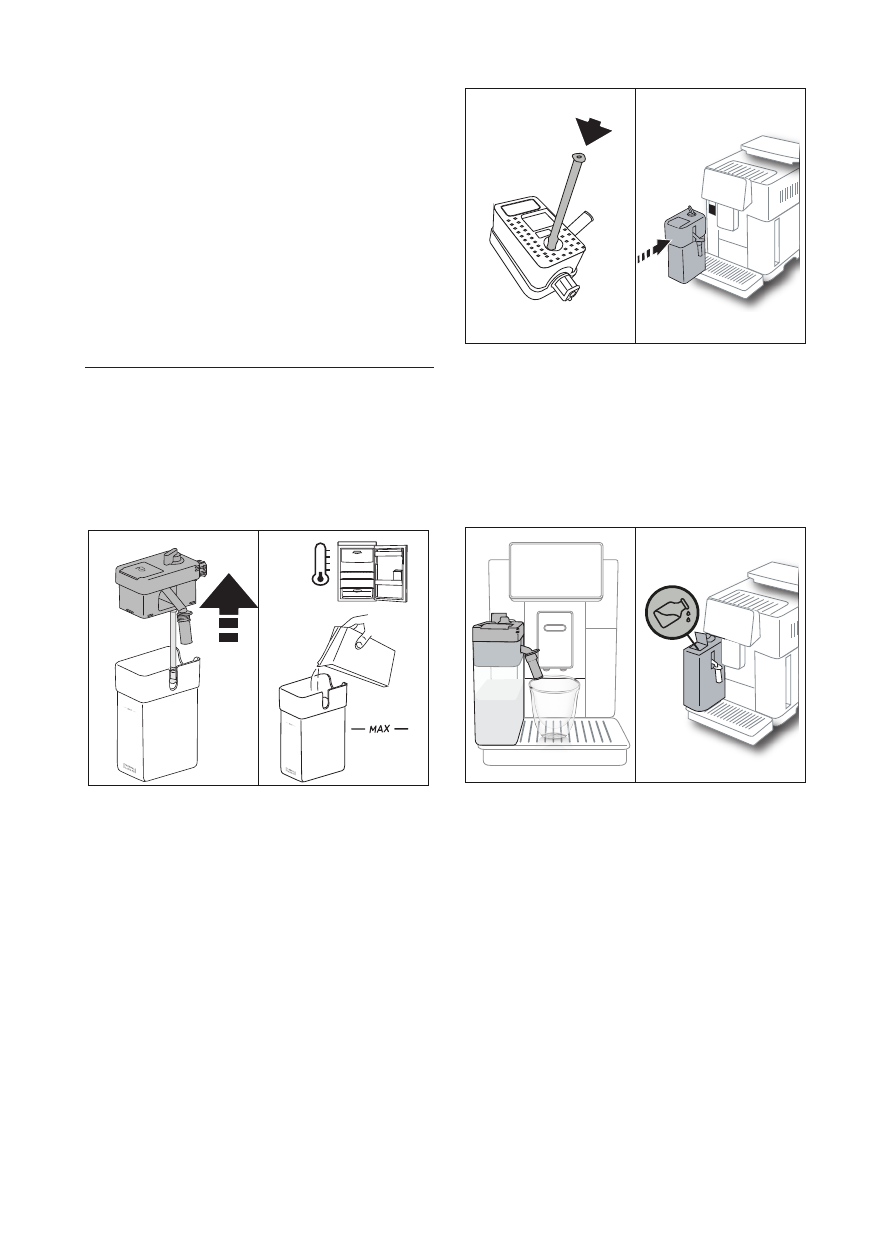 MAX