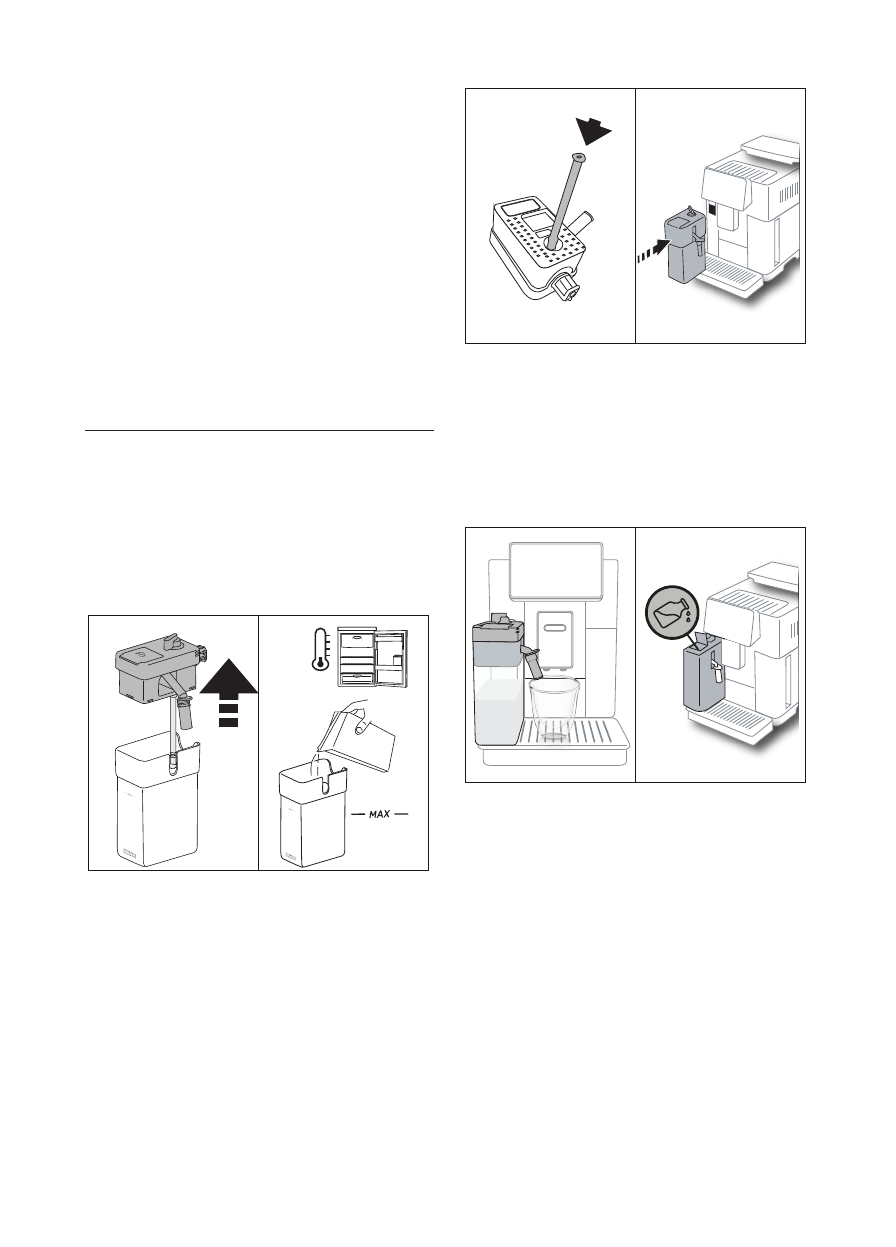 MAX