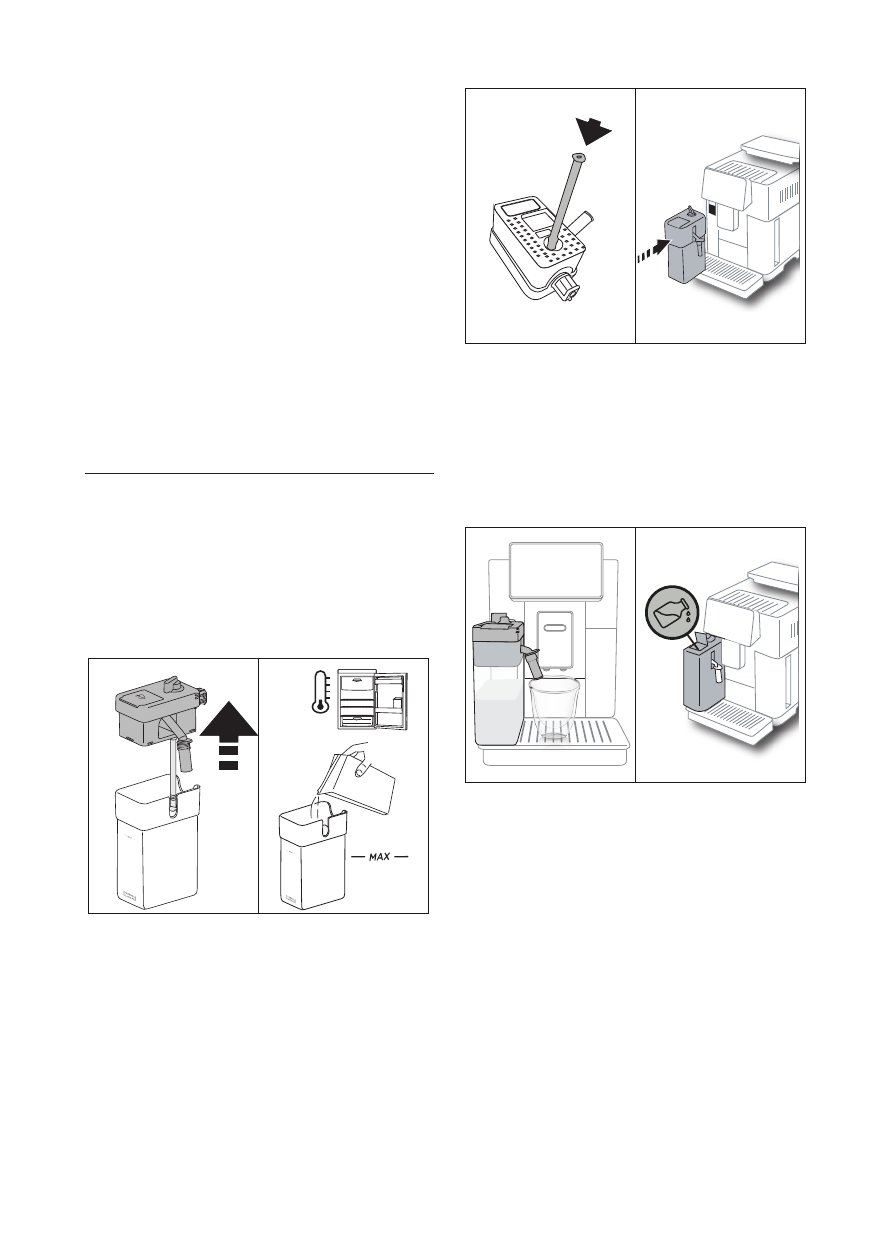 MAX