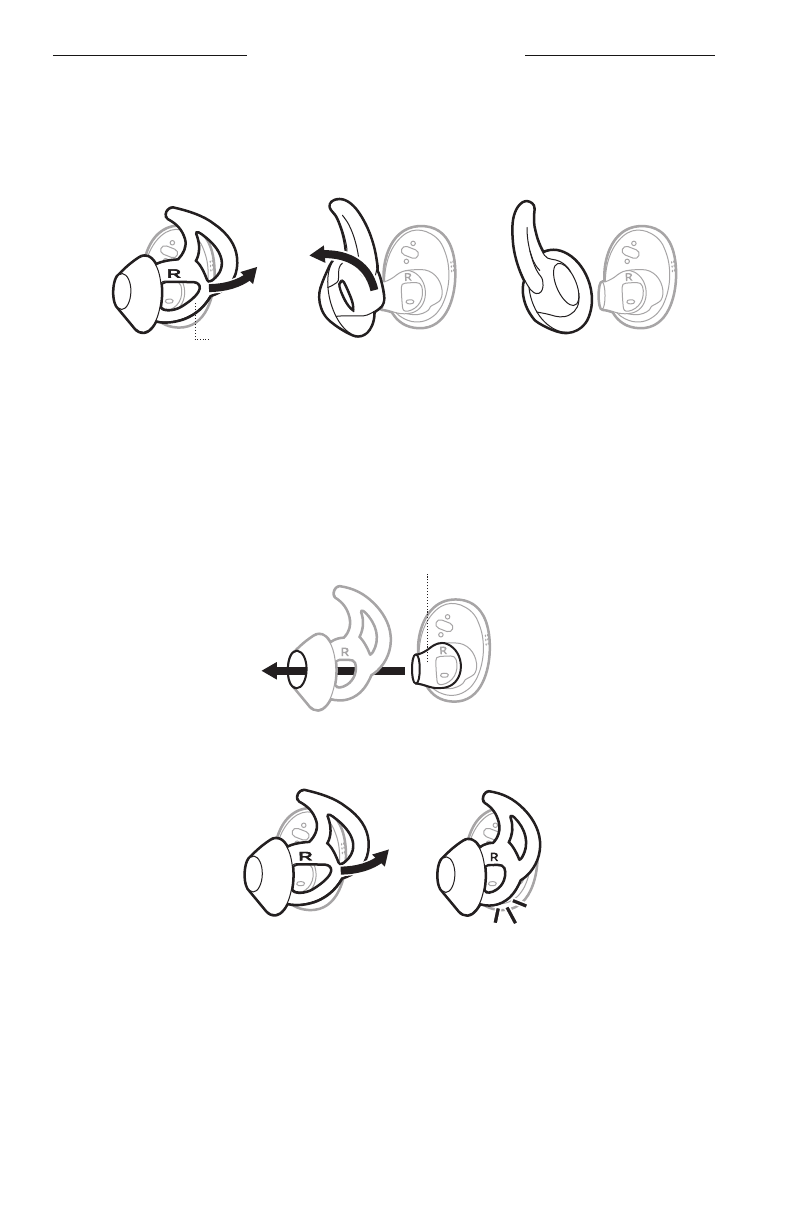 R

R

R

R

R

R

R