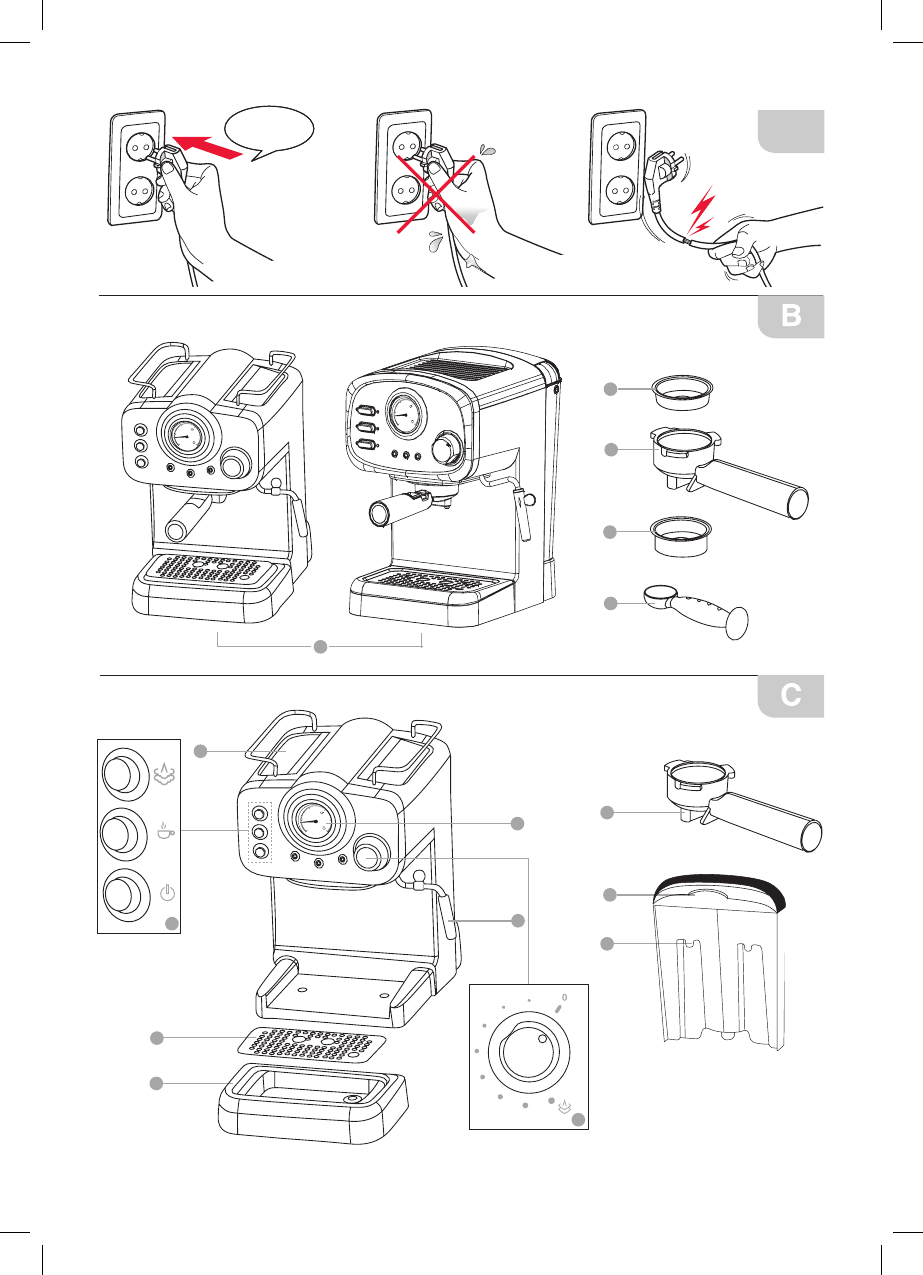 B

C

0