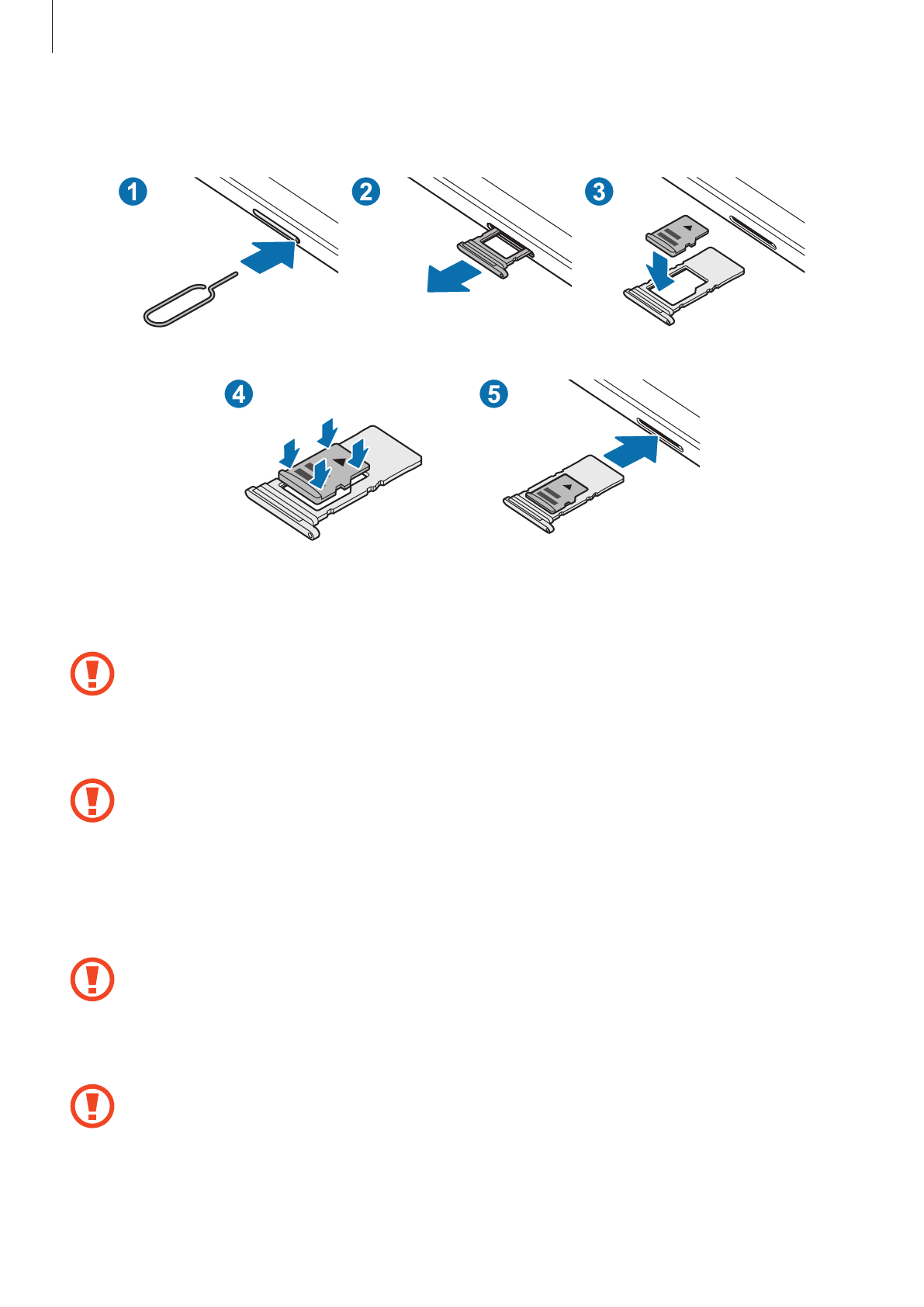 1

2

3

4

5