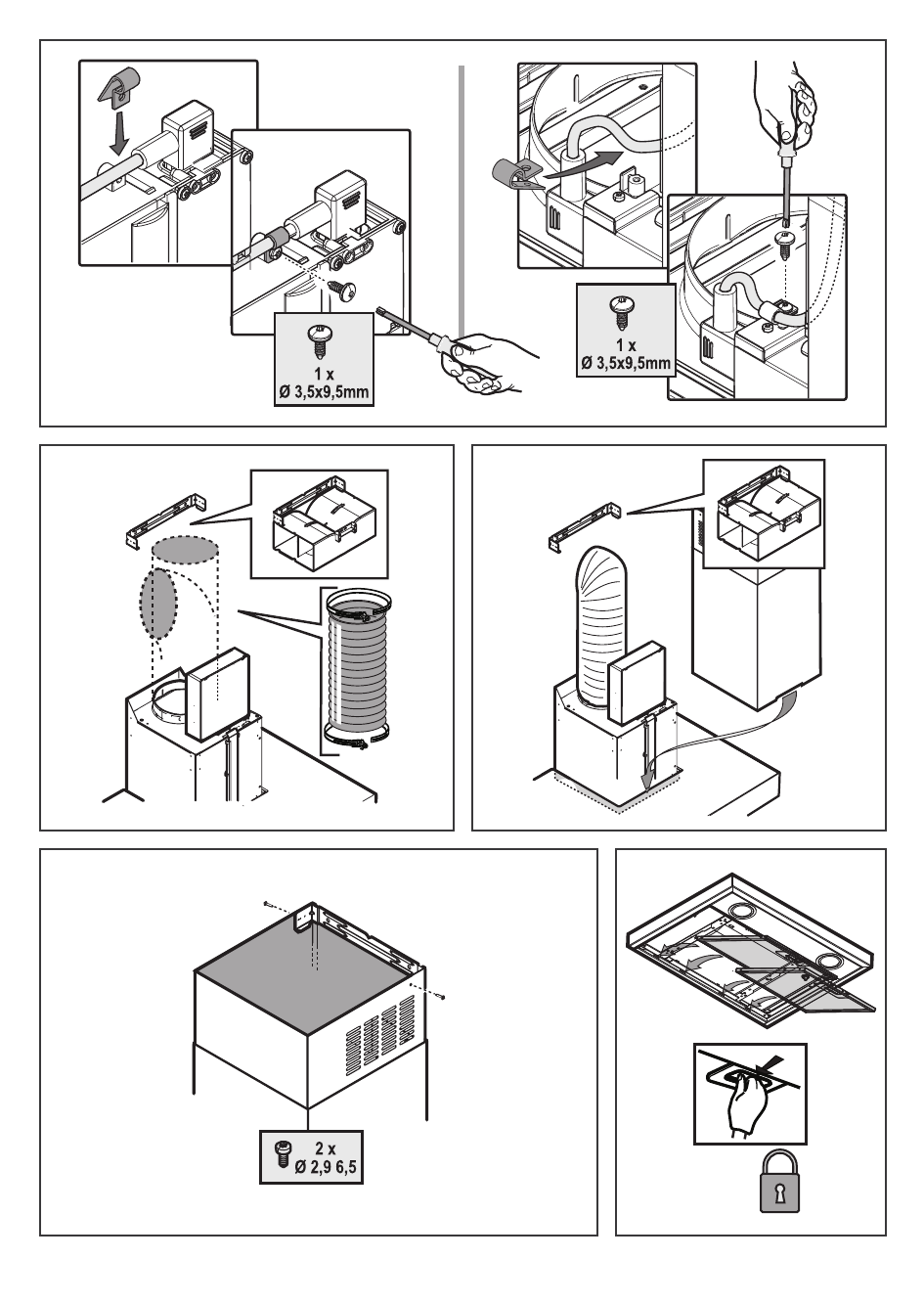 1 x
Ø 3,5x9,5mm

1 x
Ø 3,5x9,5mm

2 x
Ø 2,9 6,5