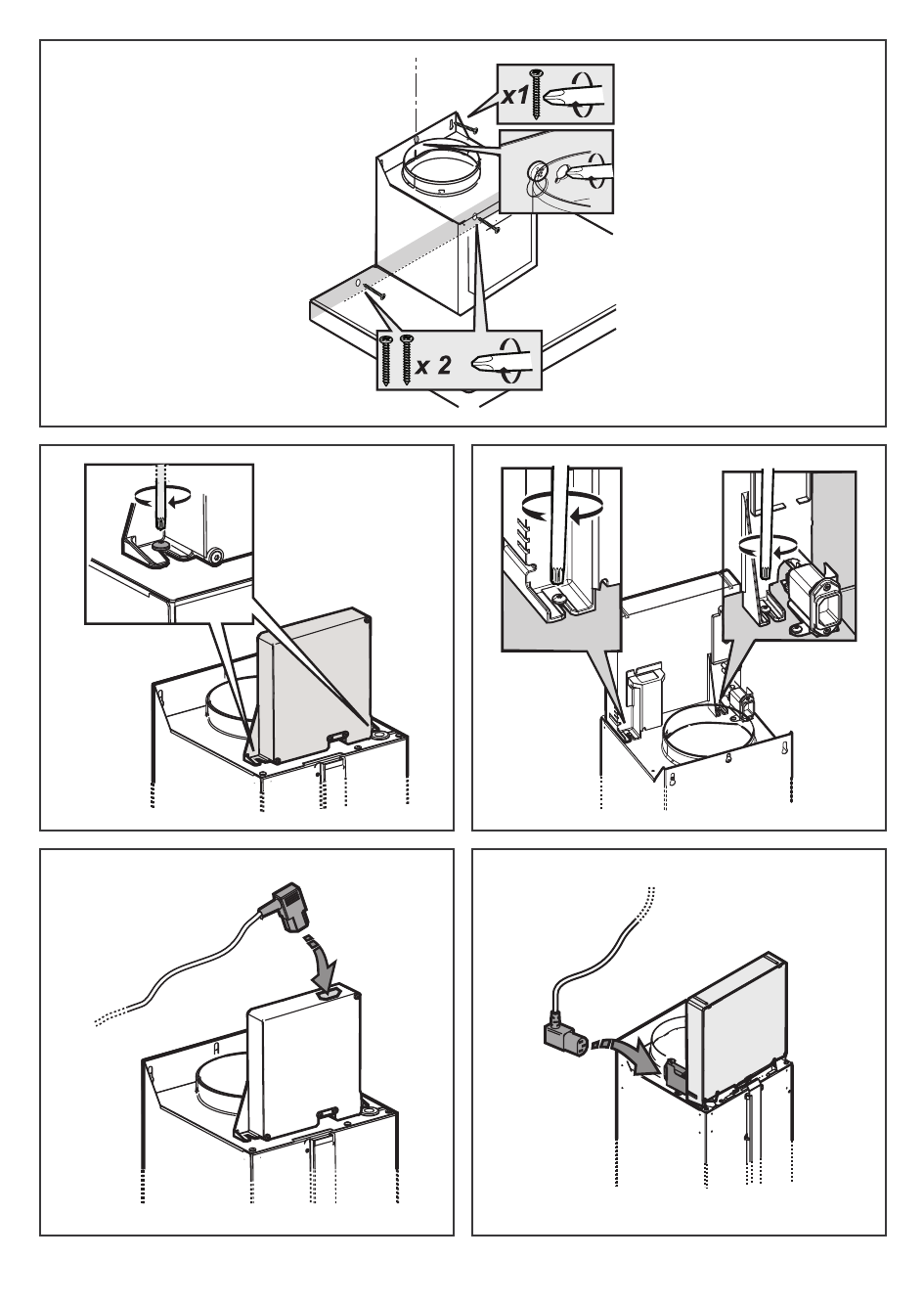 x1

x 2