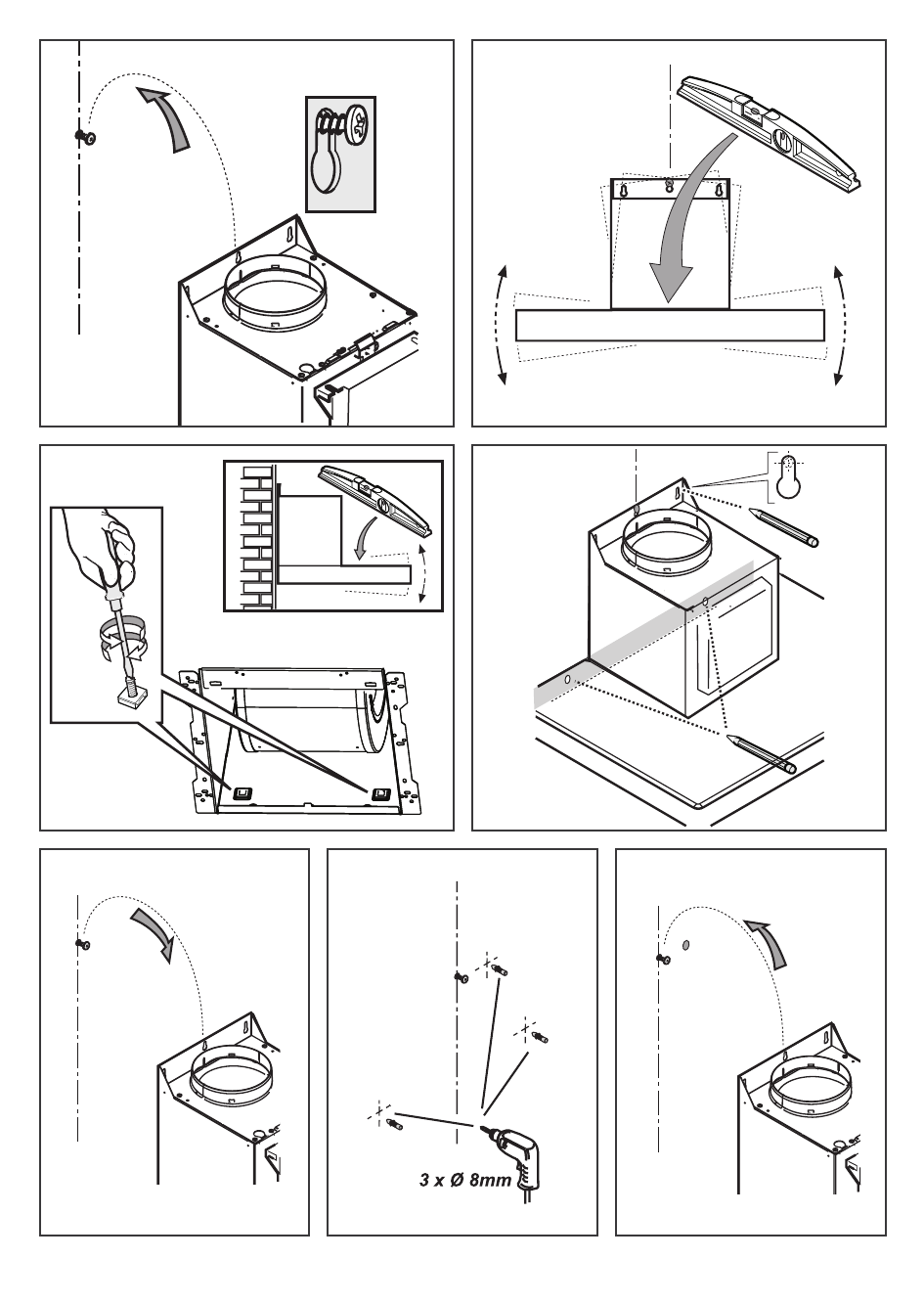 3 x Ø 8mm