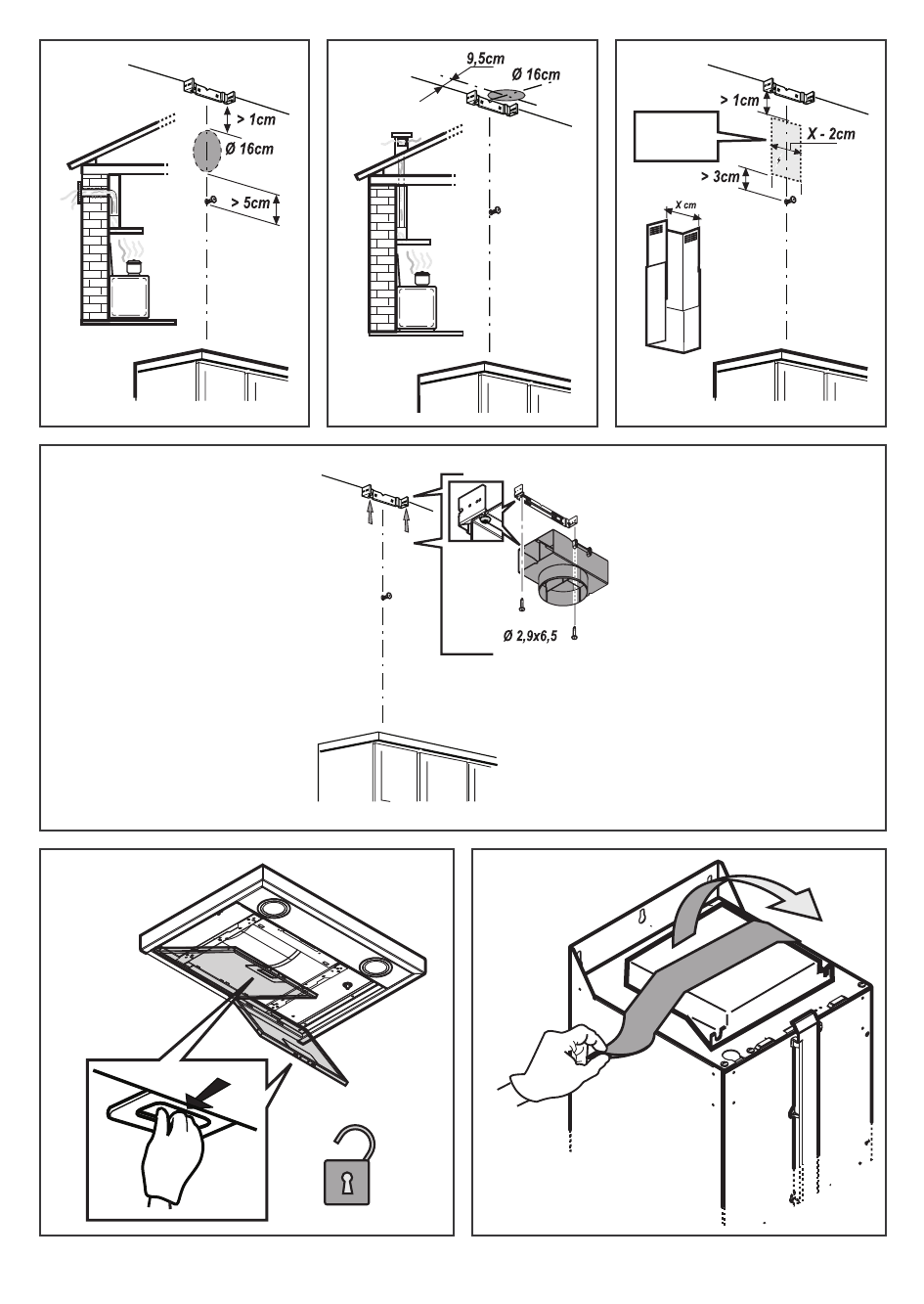 > 1cm
Ø 16cm
> 5cm

9,5cm
Ø 16cm

> 1cm
X - 2cm
> 3cm
X cm

Ø 2,9x6,5