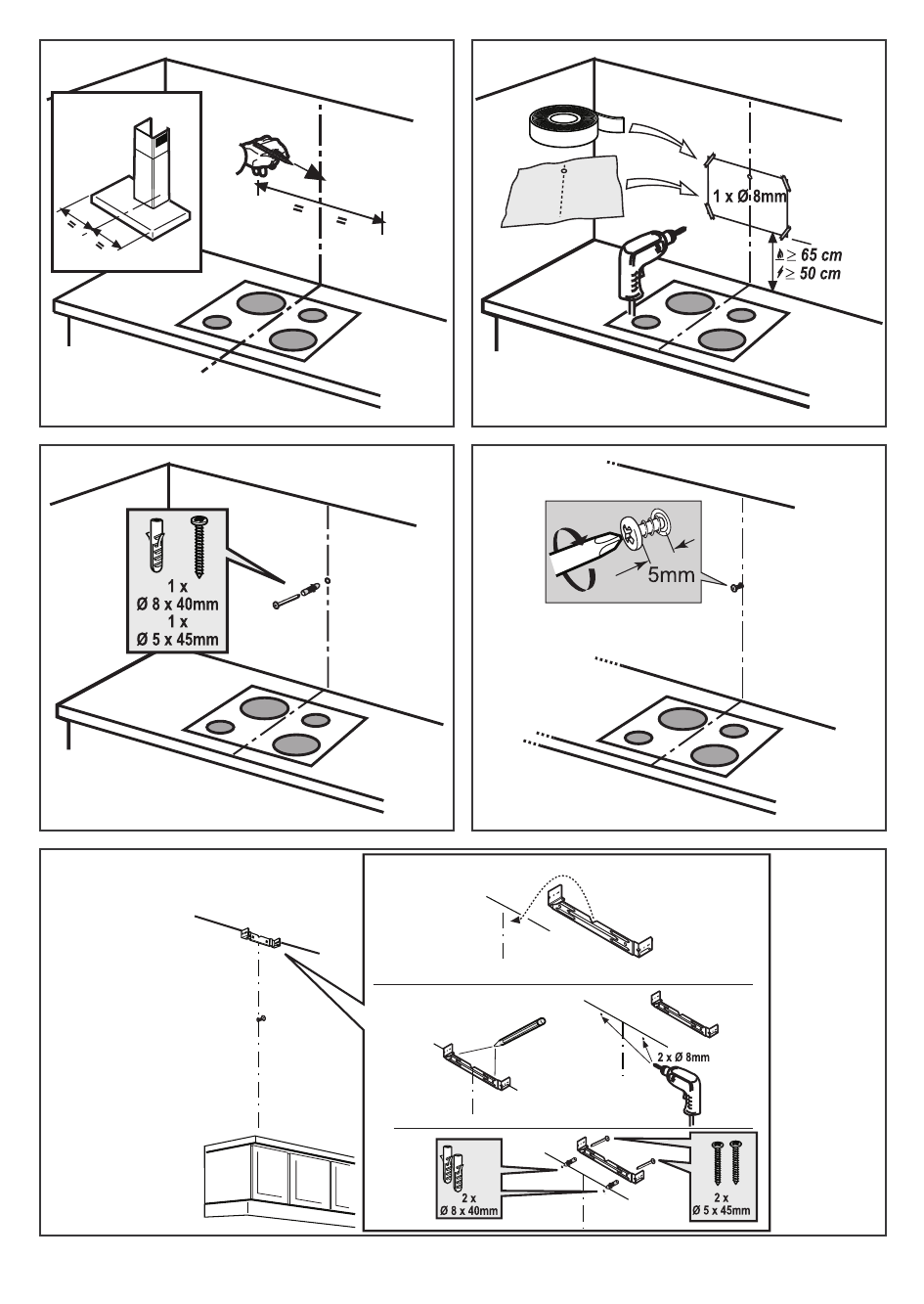 =
=
=
=

1 x Ø 8mm
≥ 65 cm
≥ 50 cm

1 x
Ø 8 x 40mm
1 x
Ø 5 x 45mm

5mm

2 x Ø 8mm

2 x
Ø 8 x 40mm

2 x
Ø 5 x 45mm