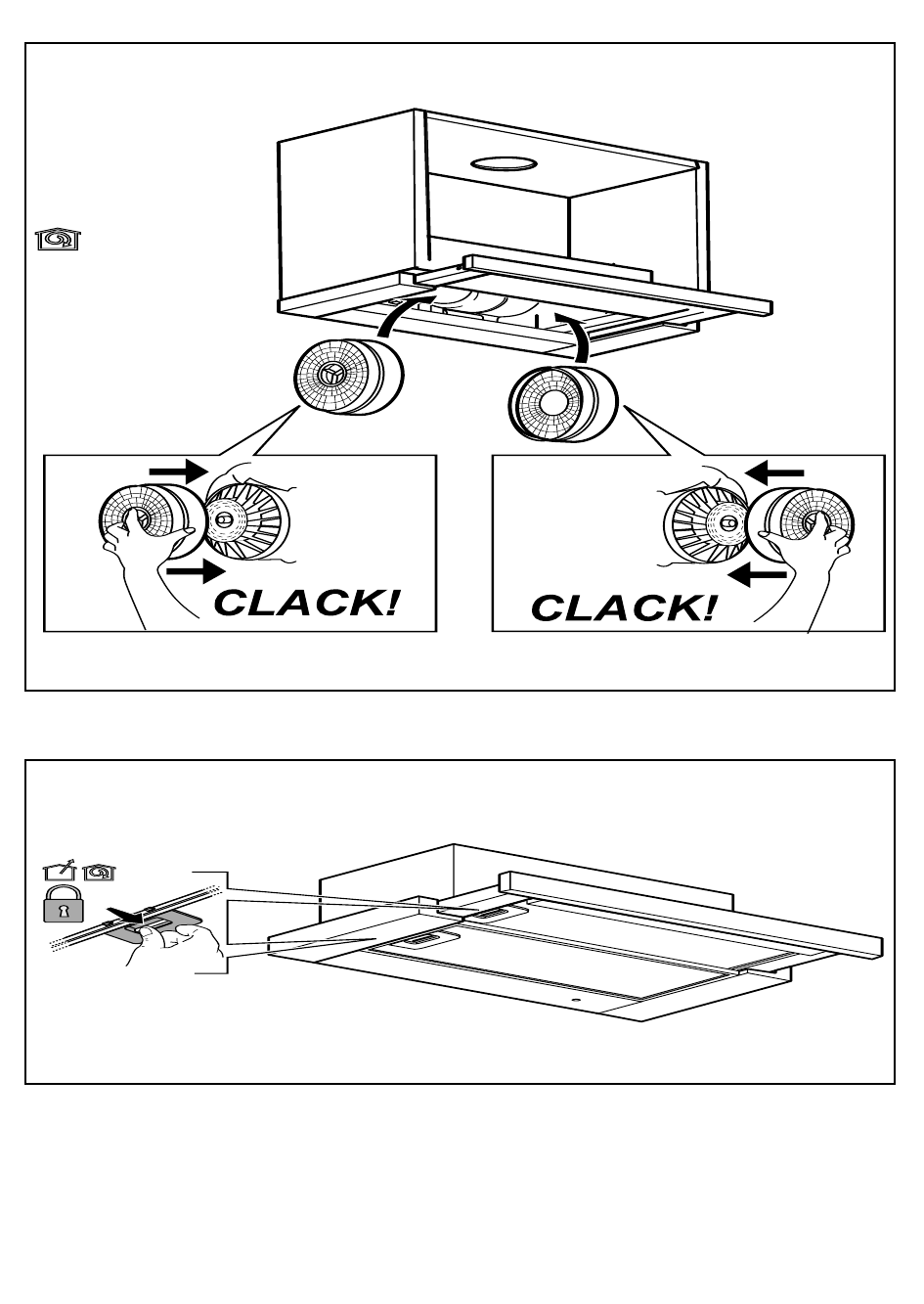 CLACK!

CLACK!