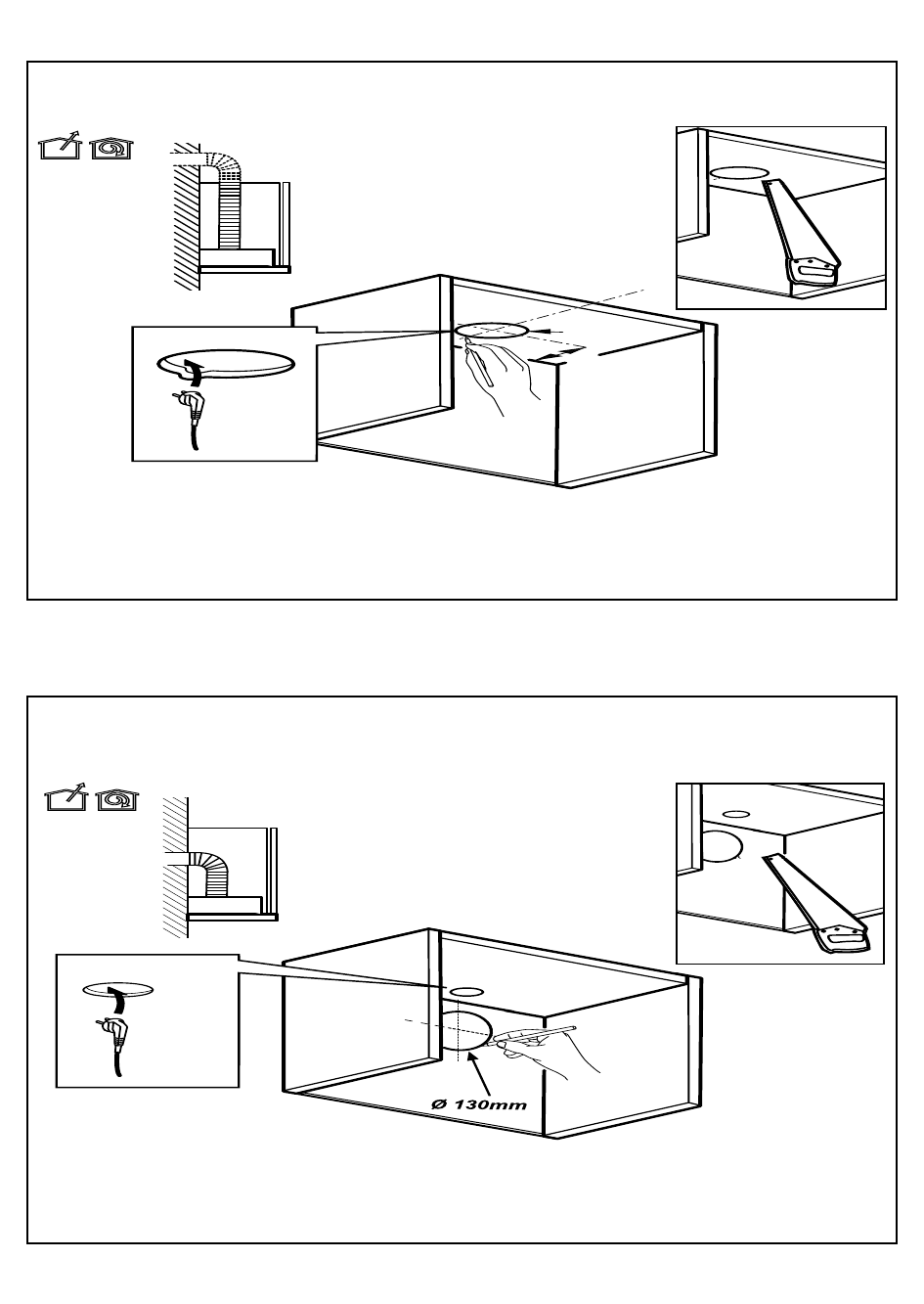 Ø 130mm