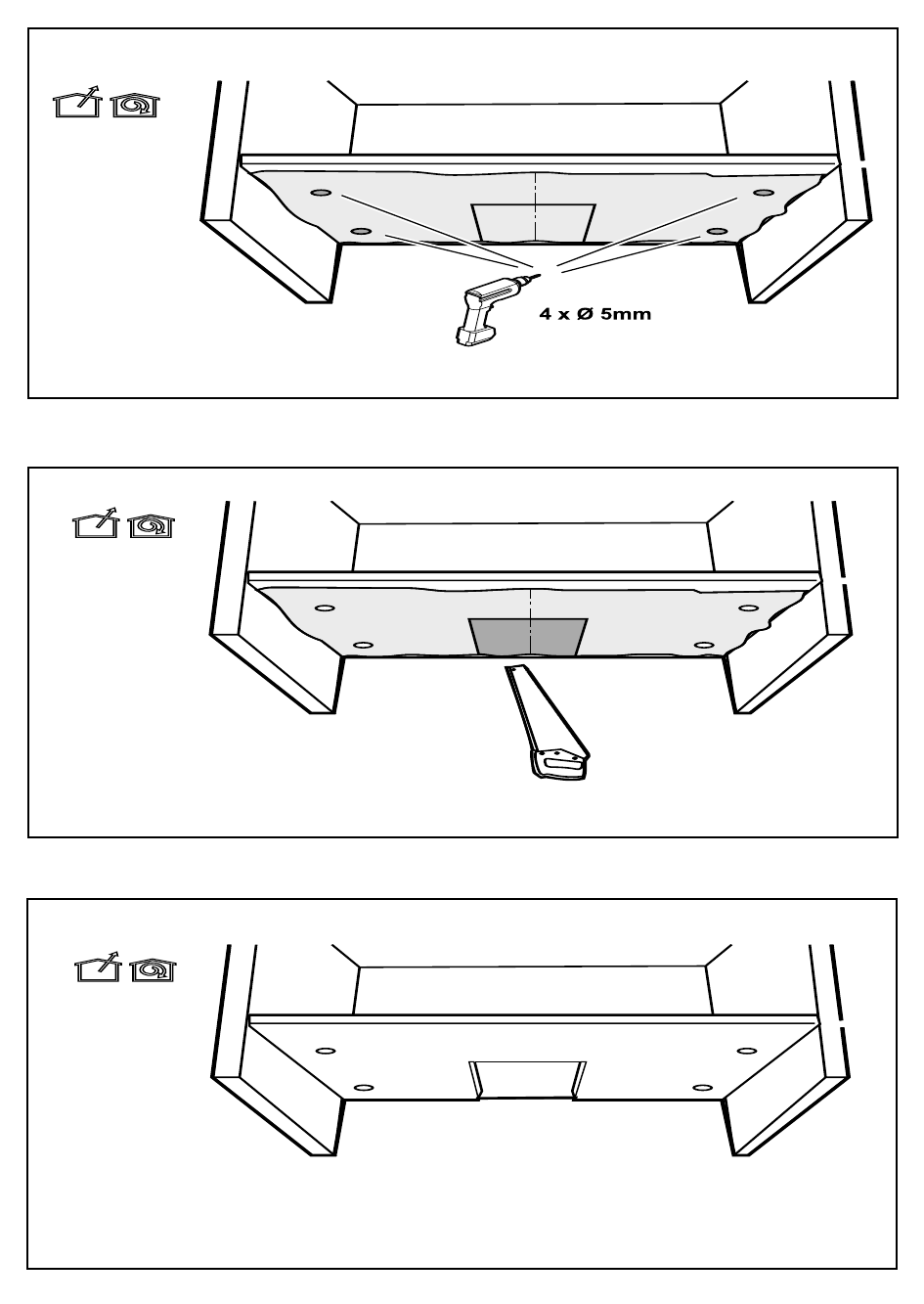 4 x Ø 5mm