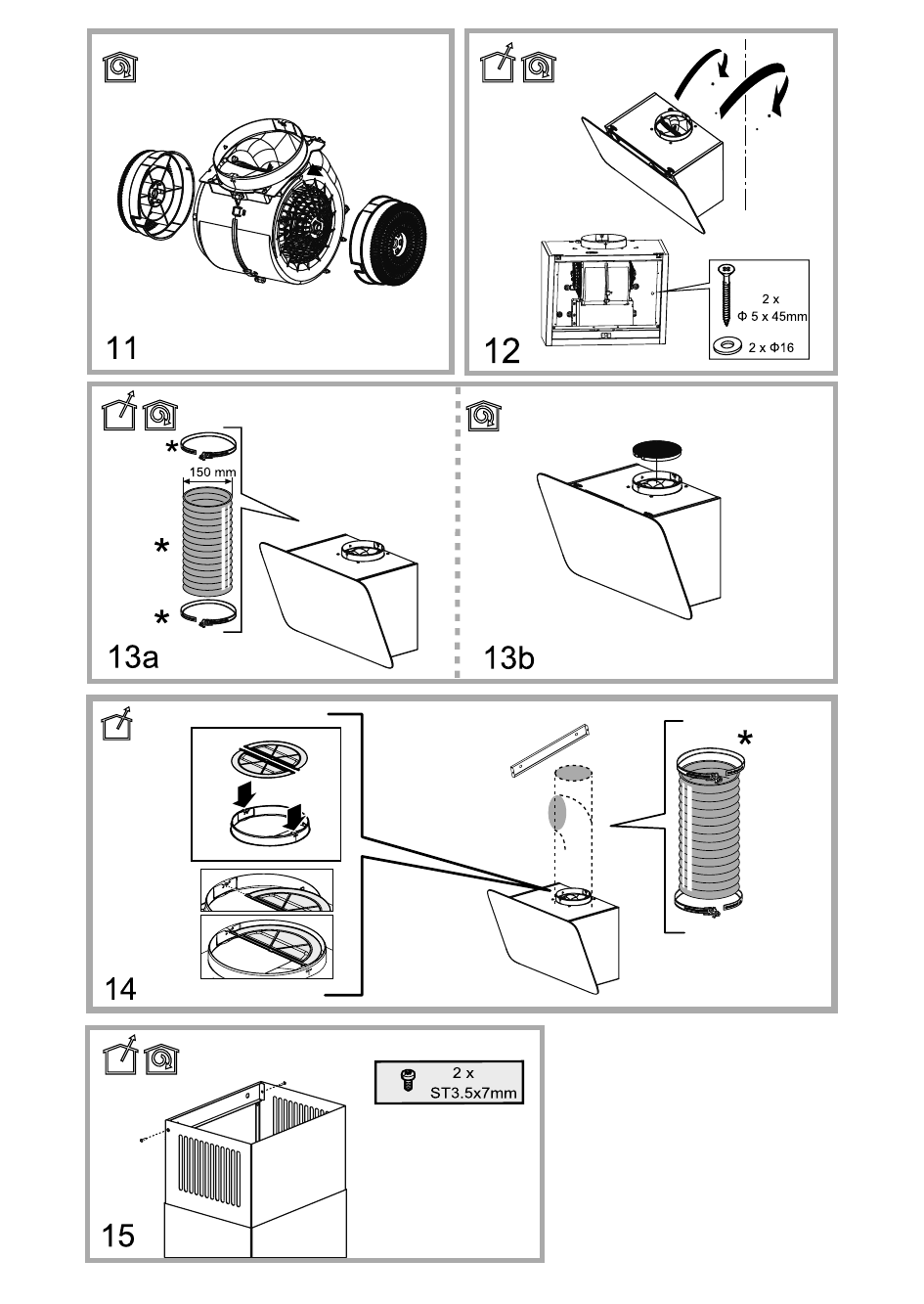 11

2 x
Φ 5 x 45mm
2 x Φ16
12

*
150 mm
*
*
13a

13b

*
14

2 x
ST3.5x7mm
15