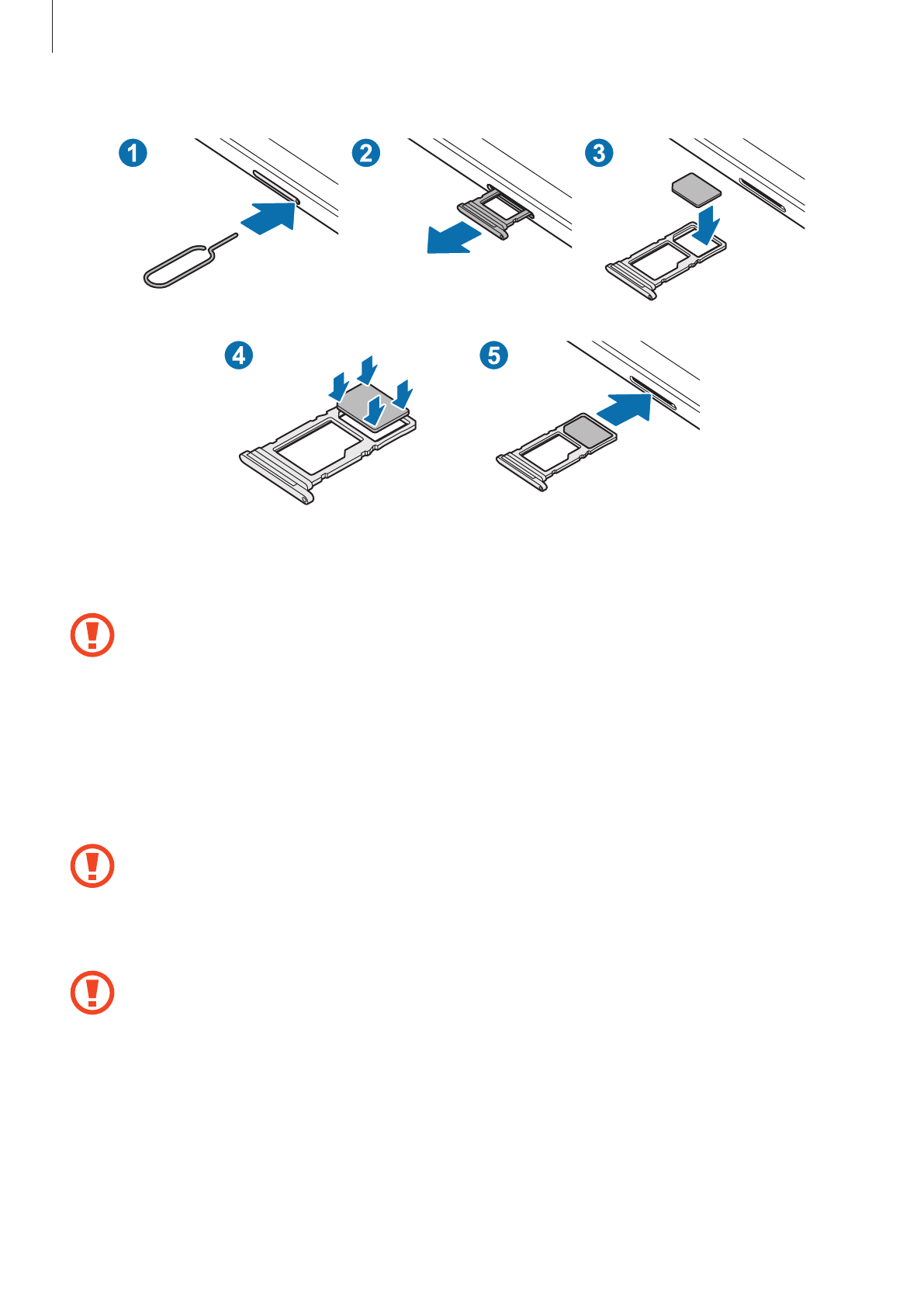 1

2

3

4

5