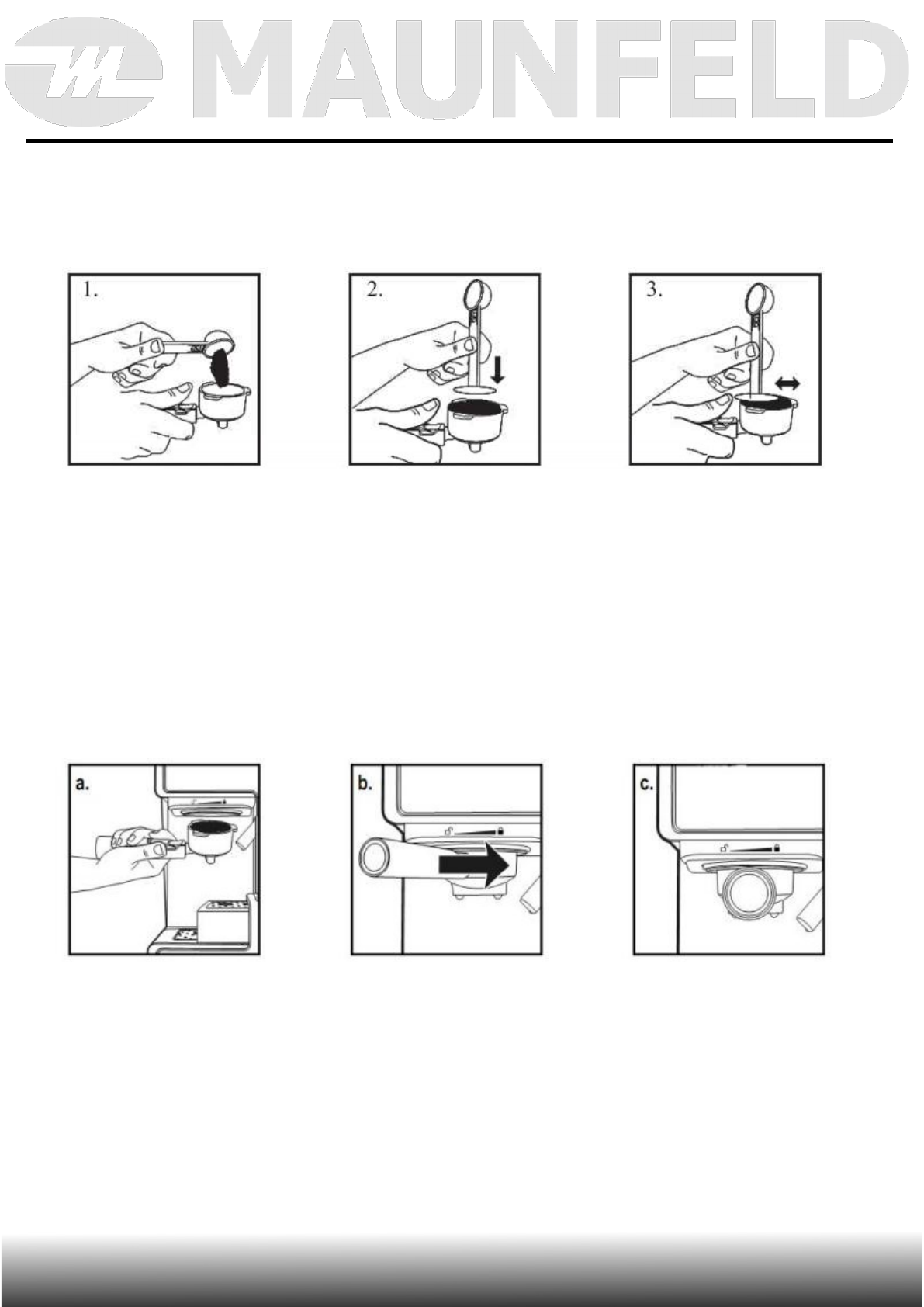 MAUNFELD

1.

2.

3.

a.

b.

c.