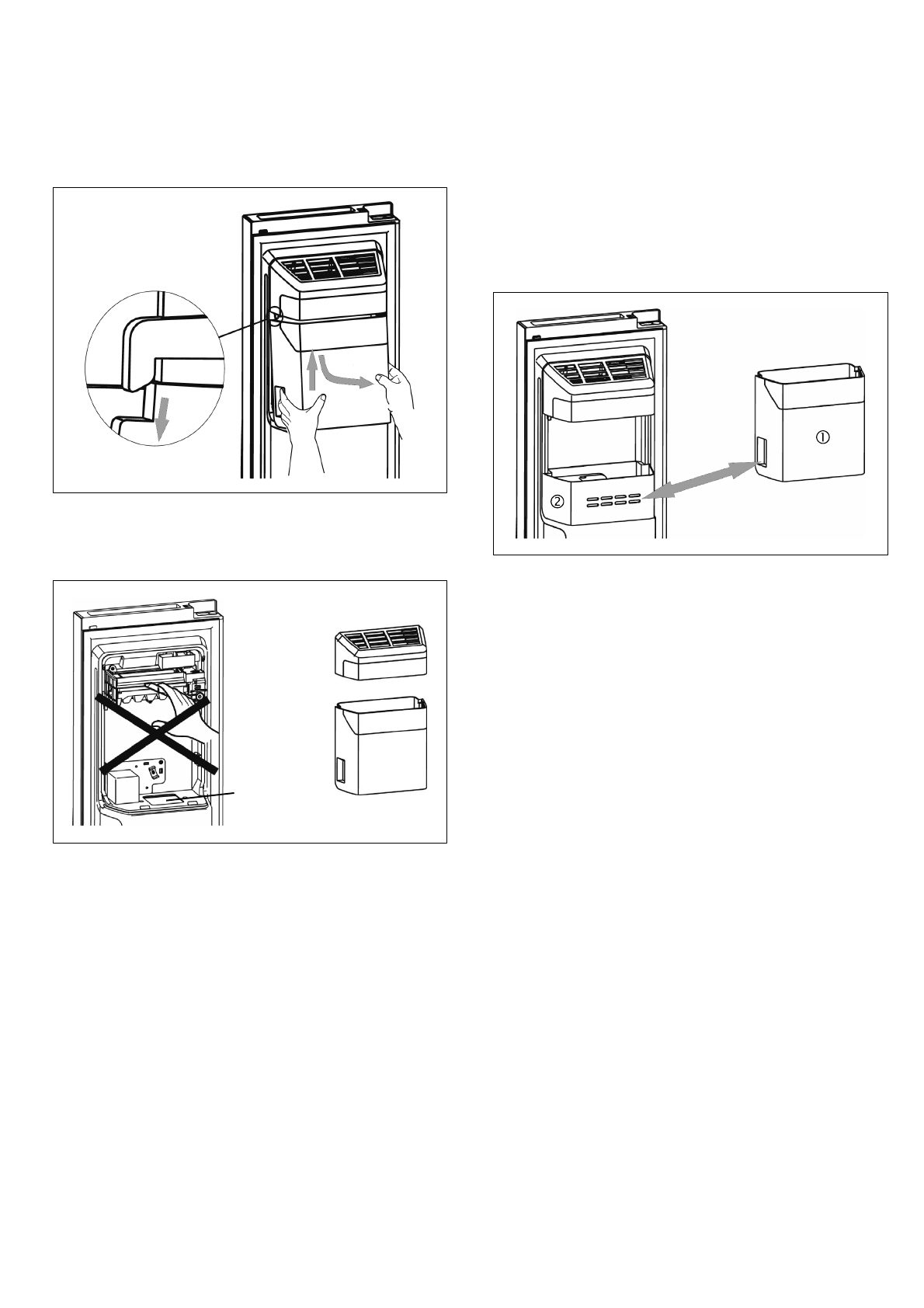 ①

②