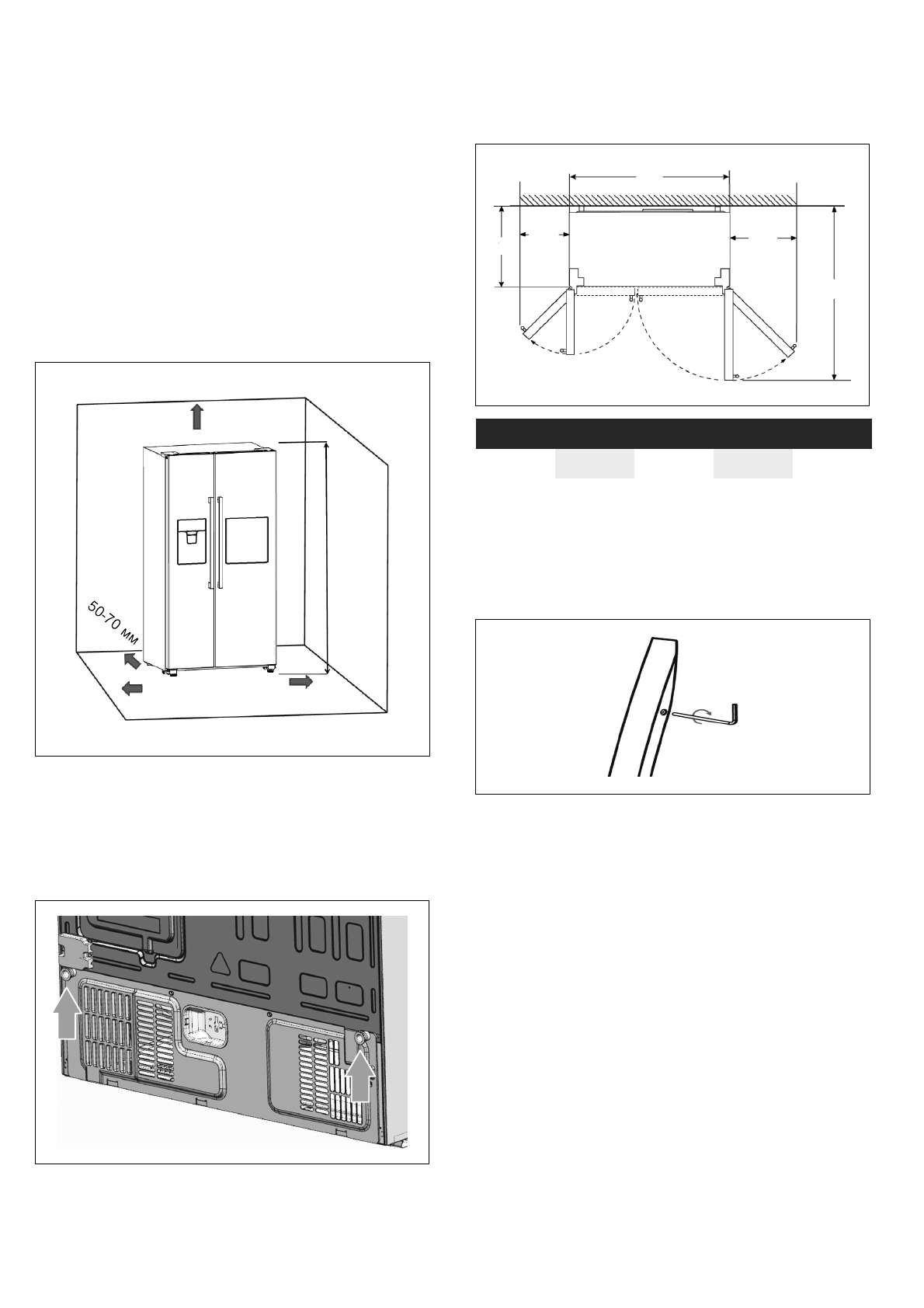 50-70 мм