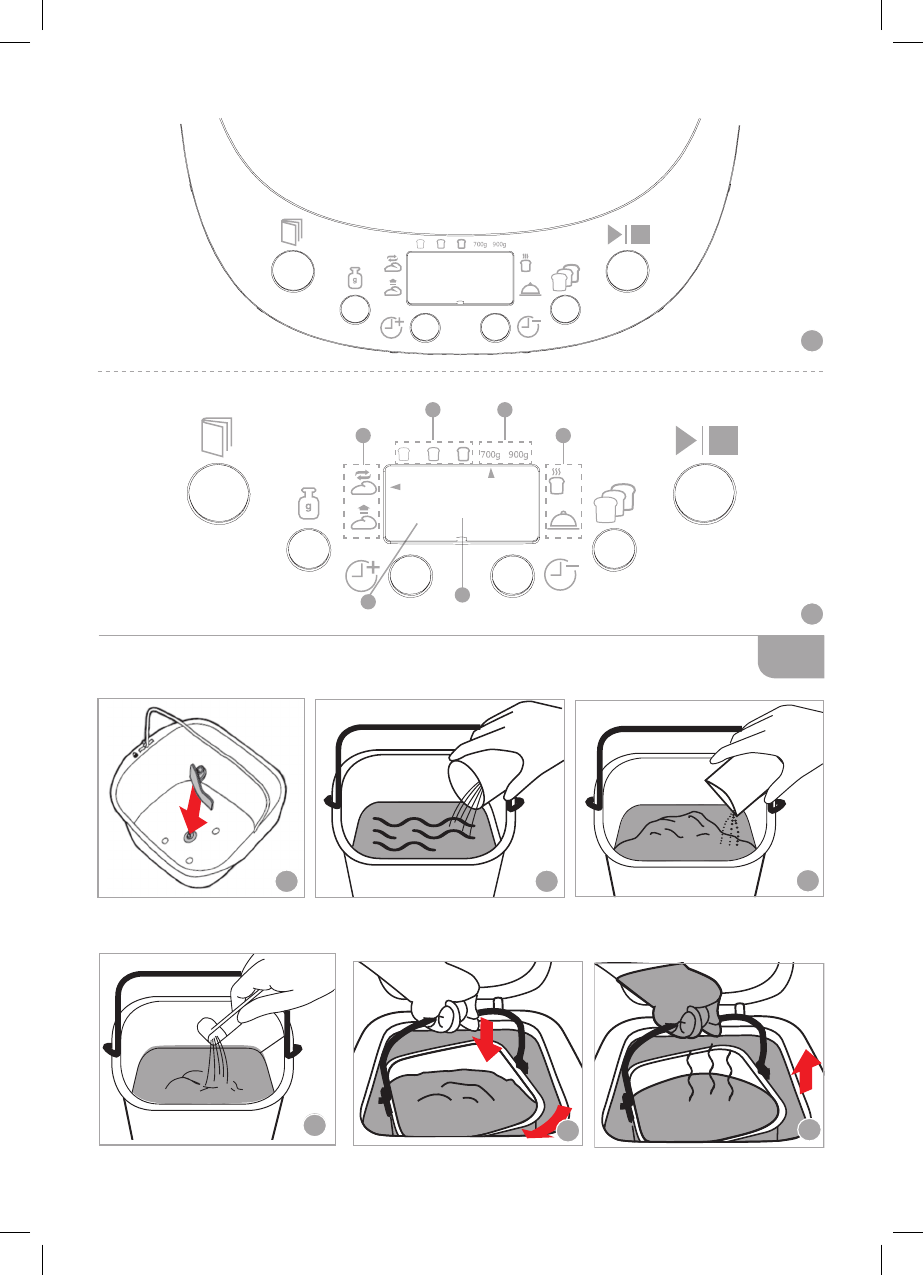 700g 900g

g

700g 900g

g