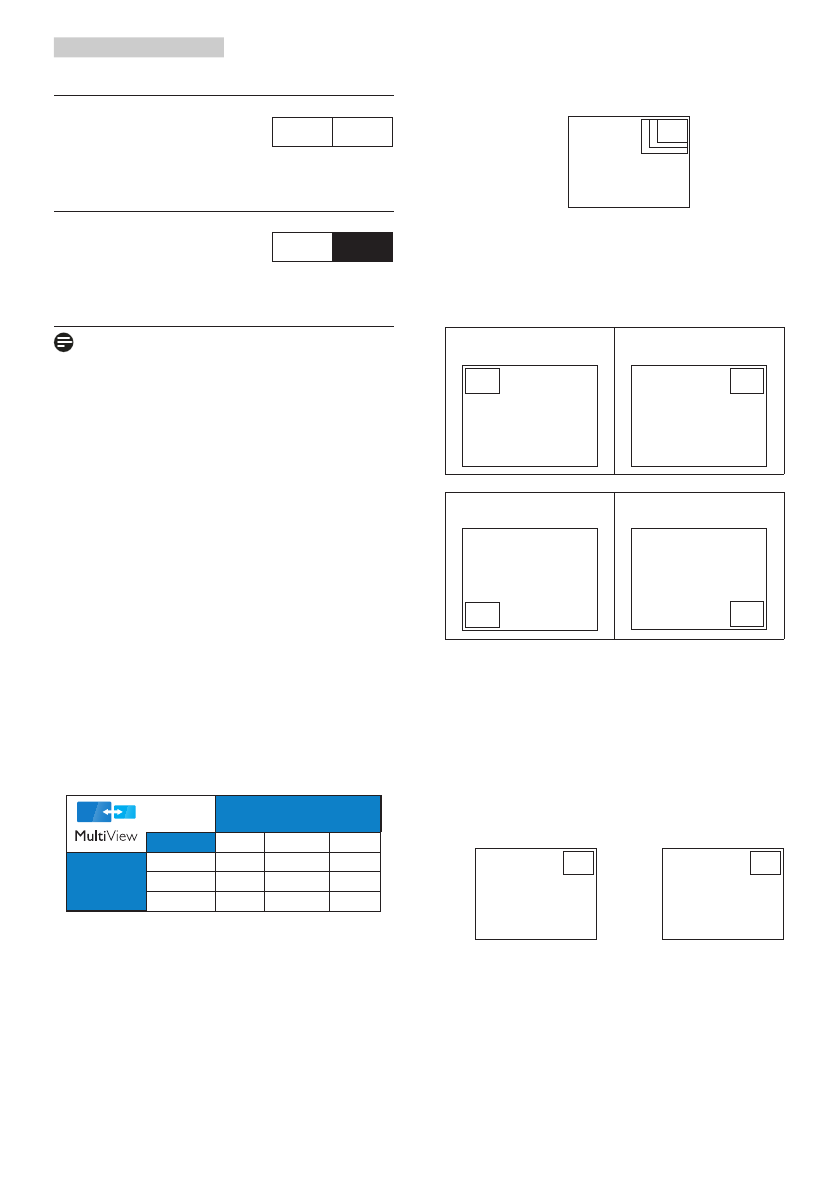 MultiView