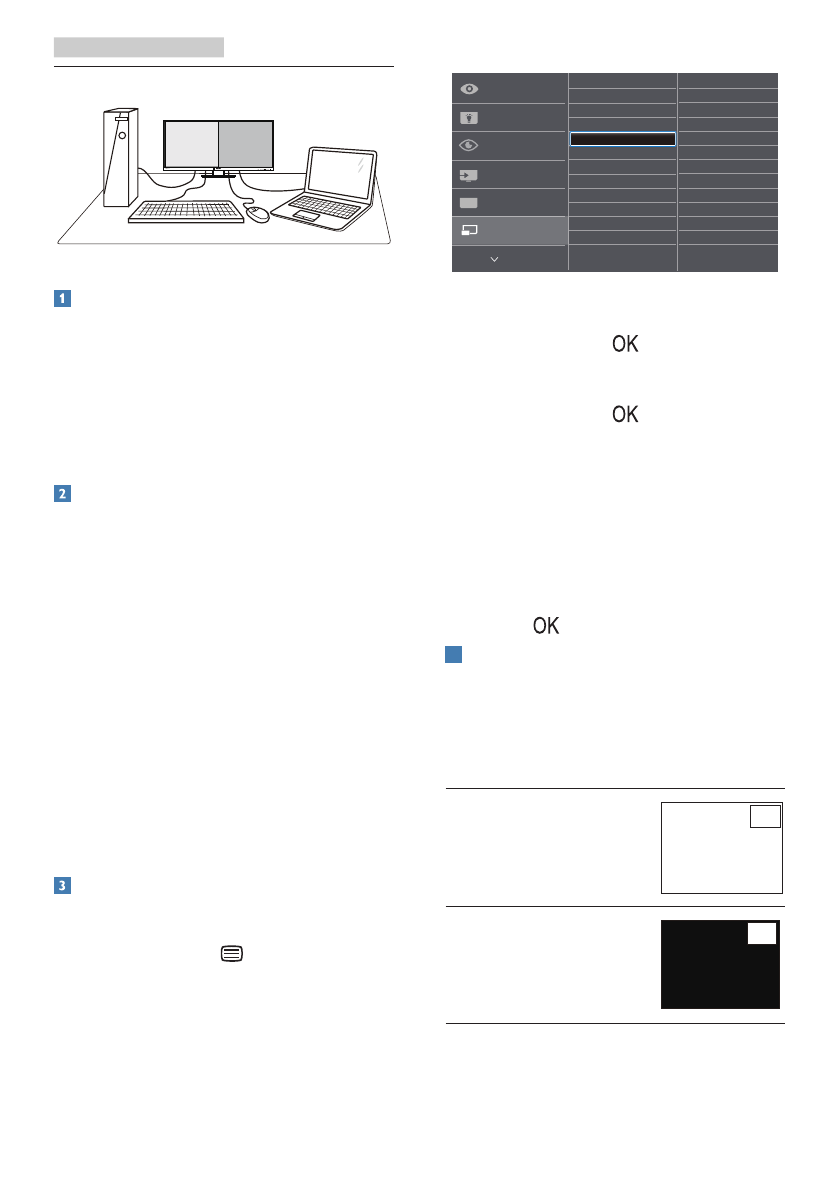 1

2

3

OK

OK

OK