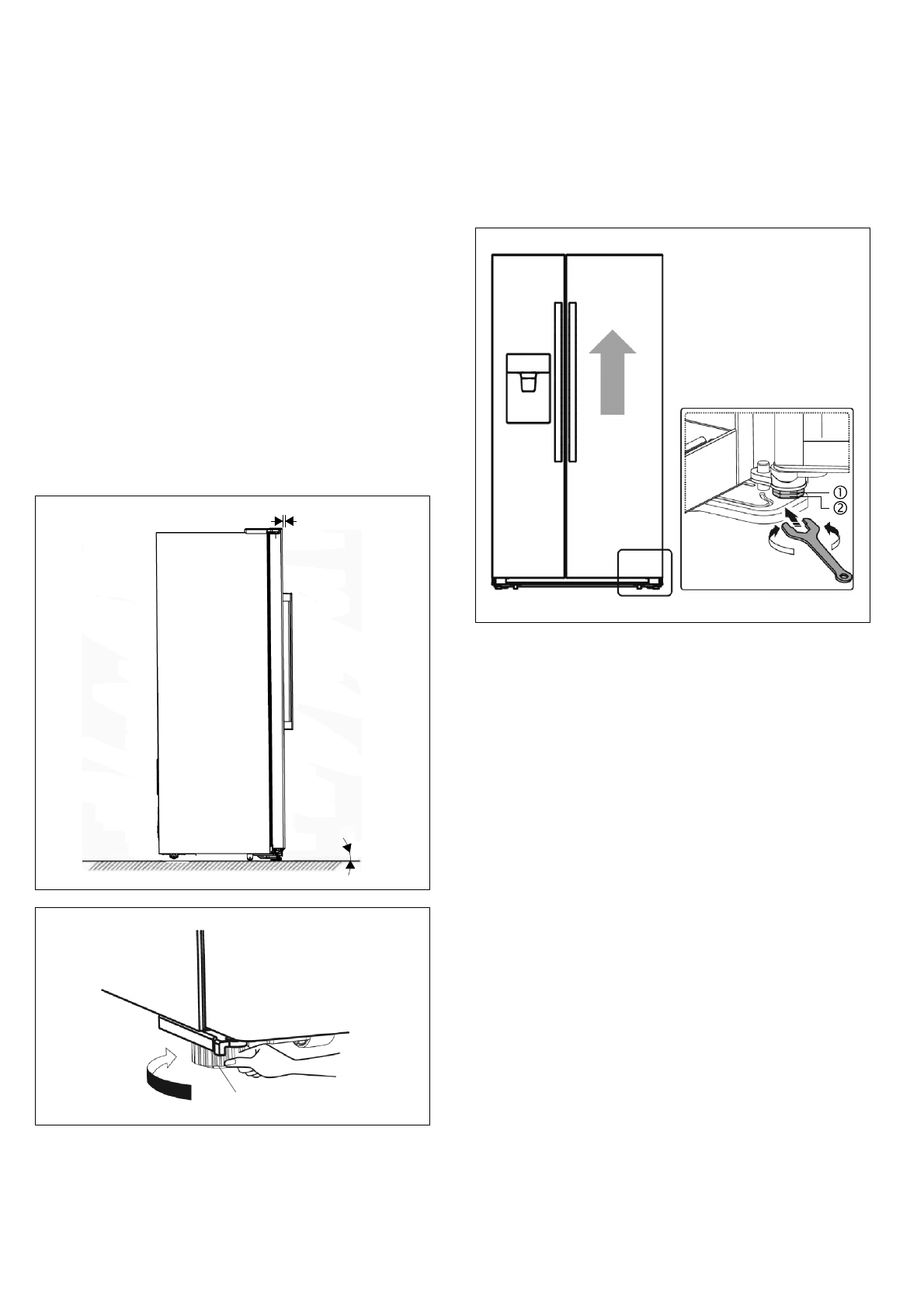 ①
②