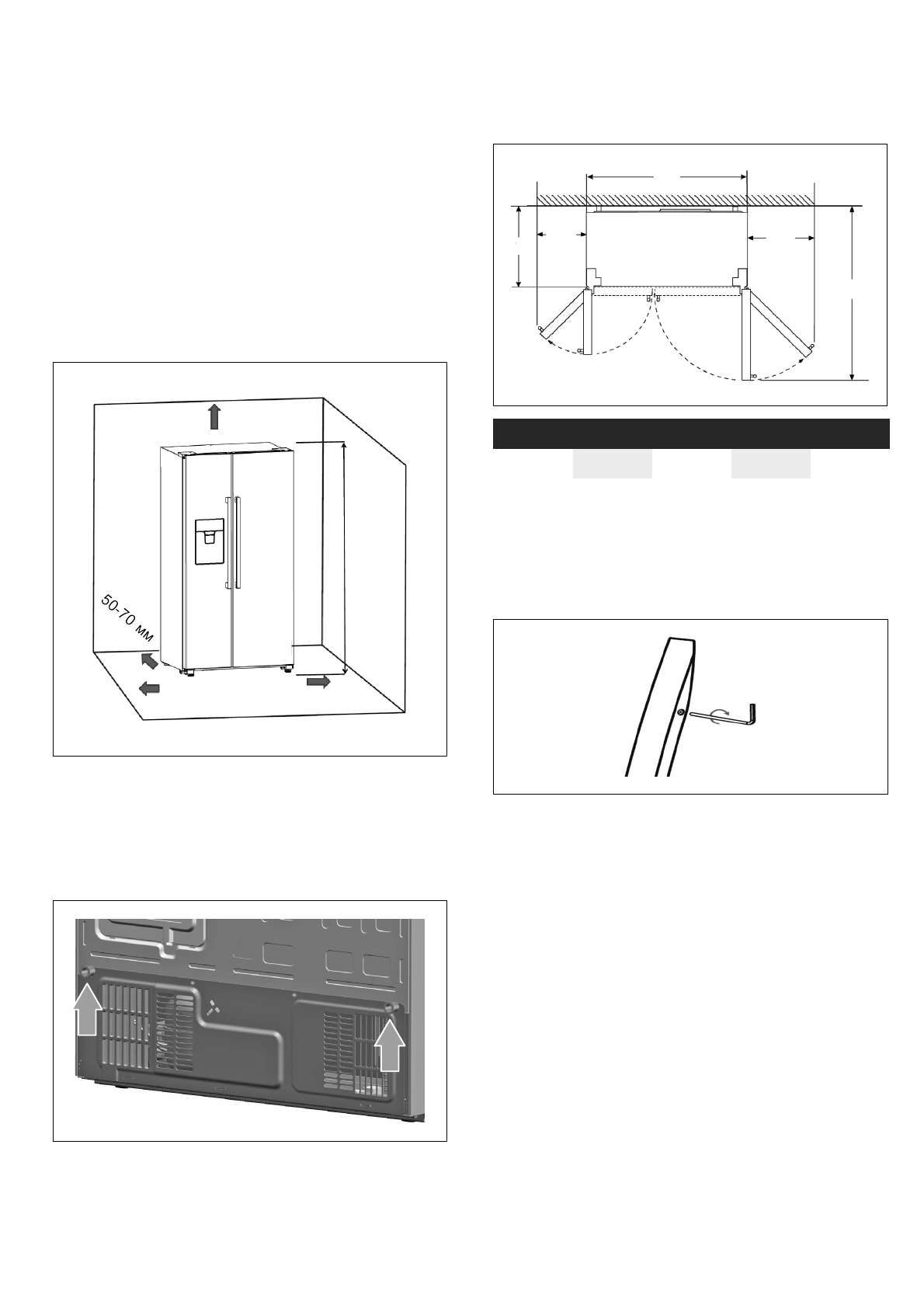 50-70 мм