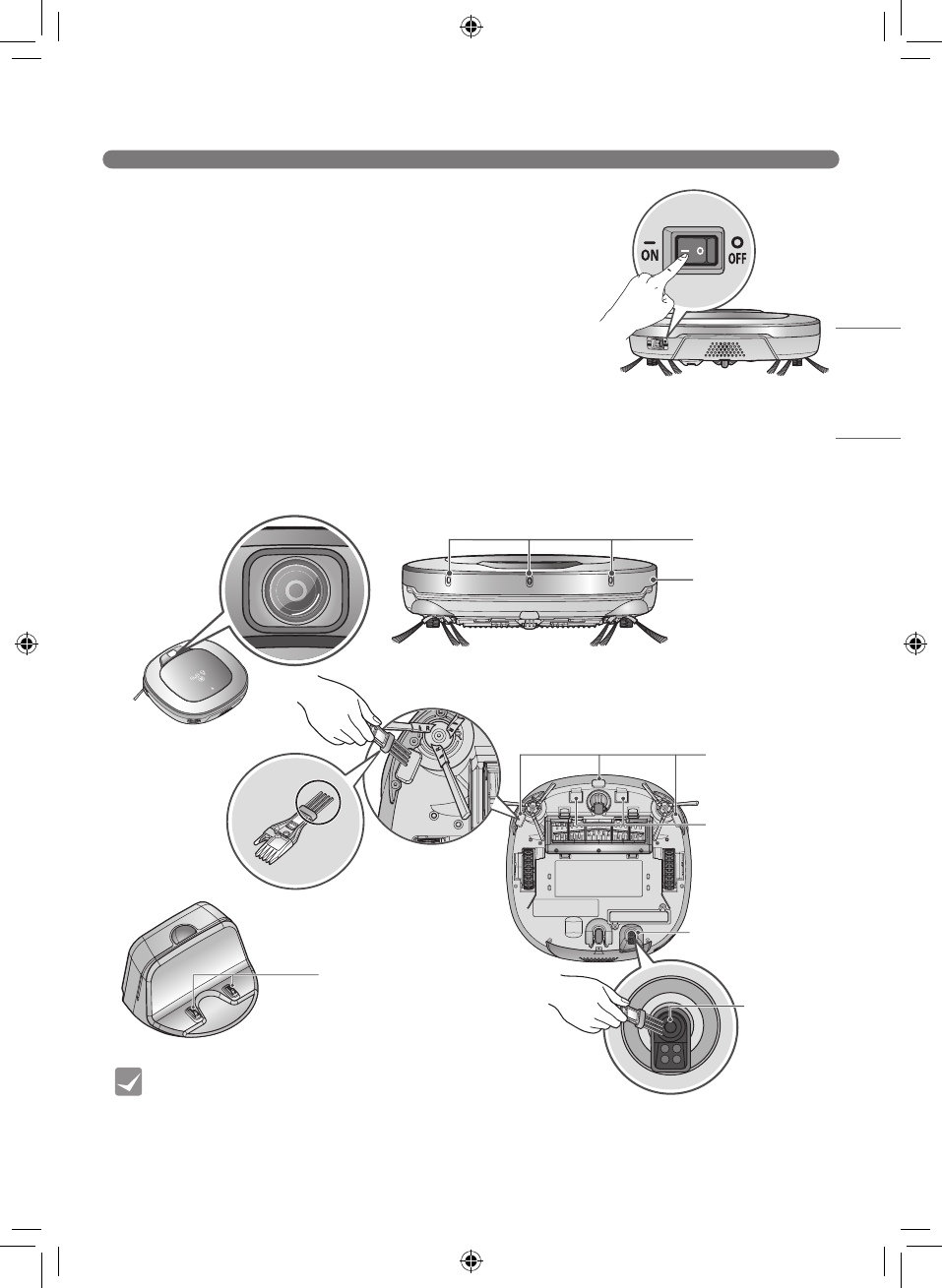 ON
OFF