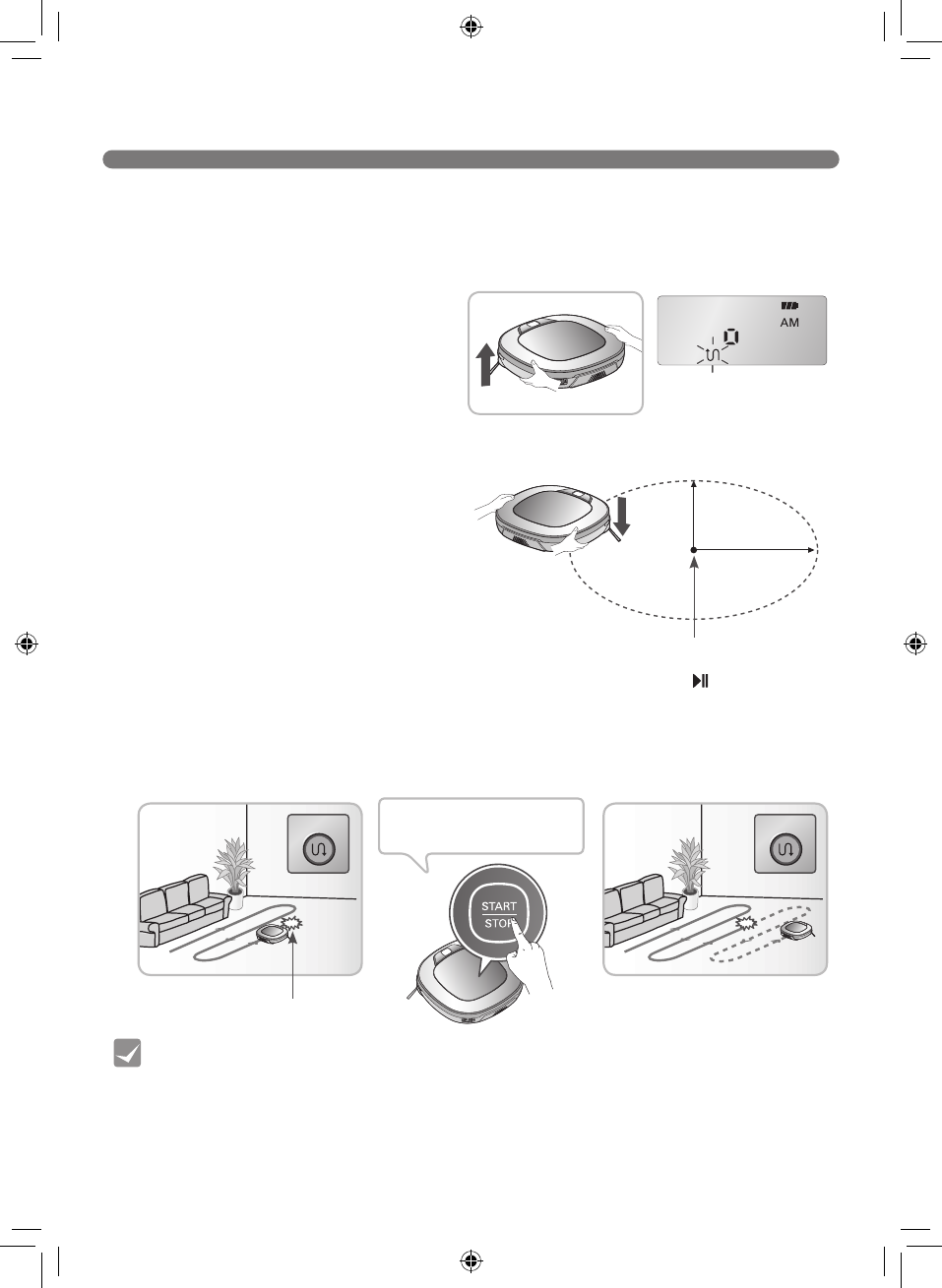 AM

START
STOP