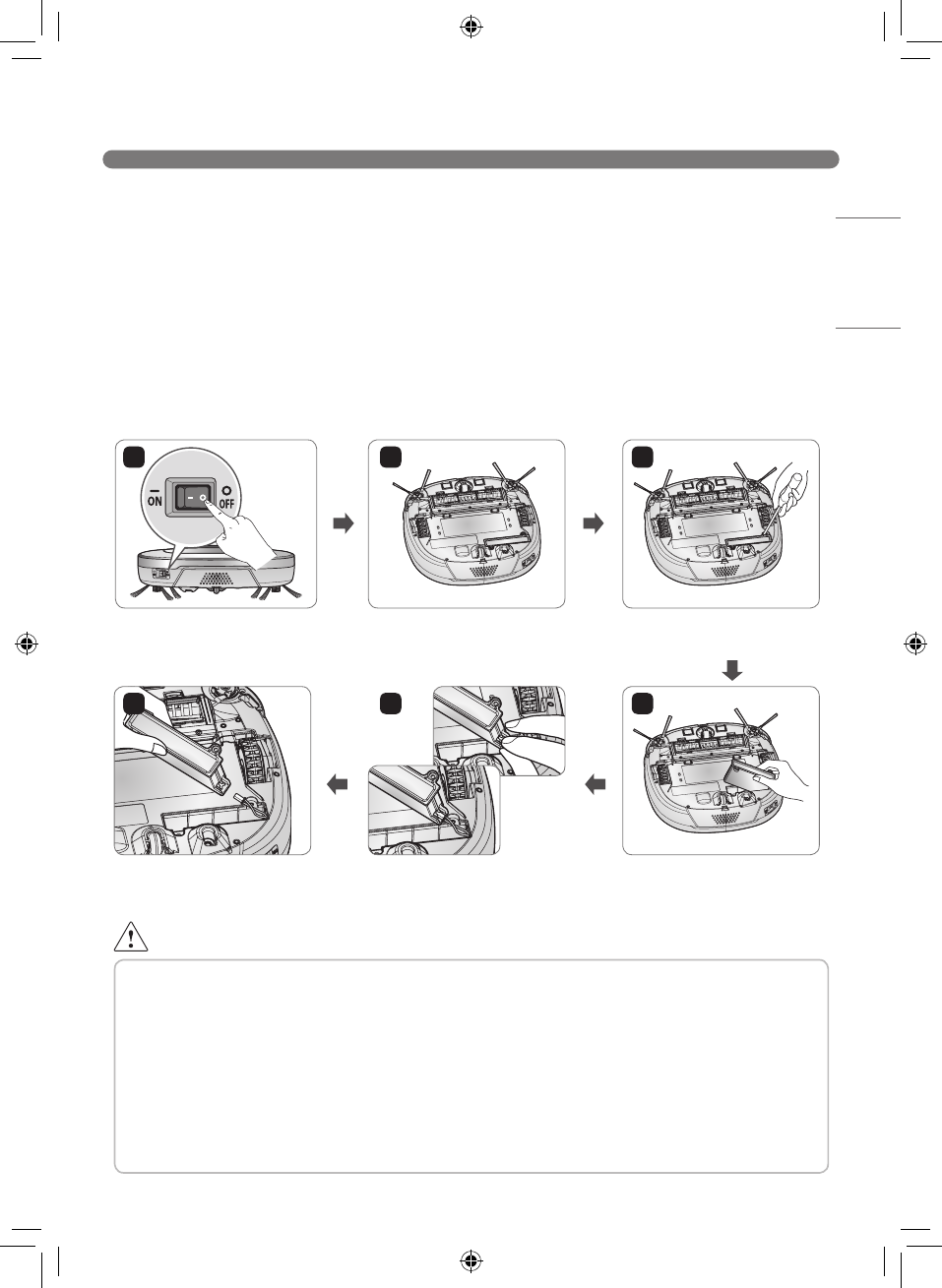 ON

OFF