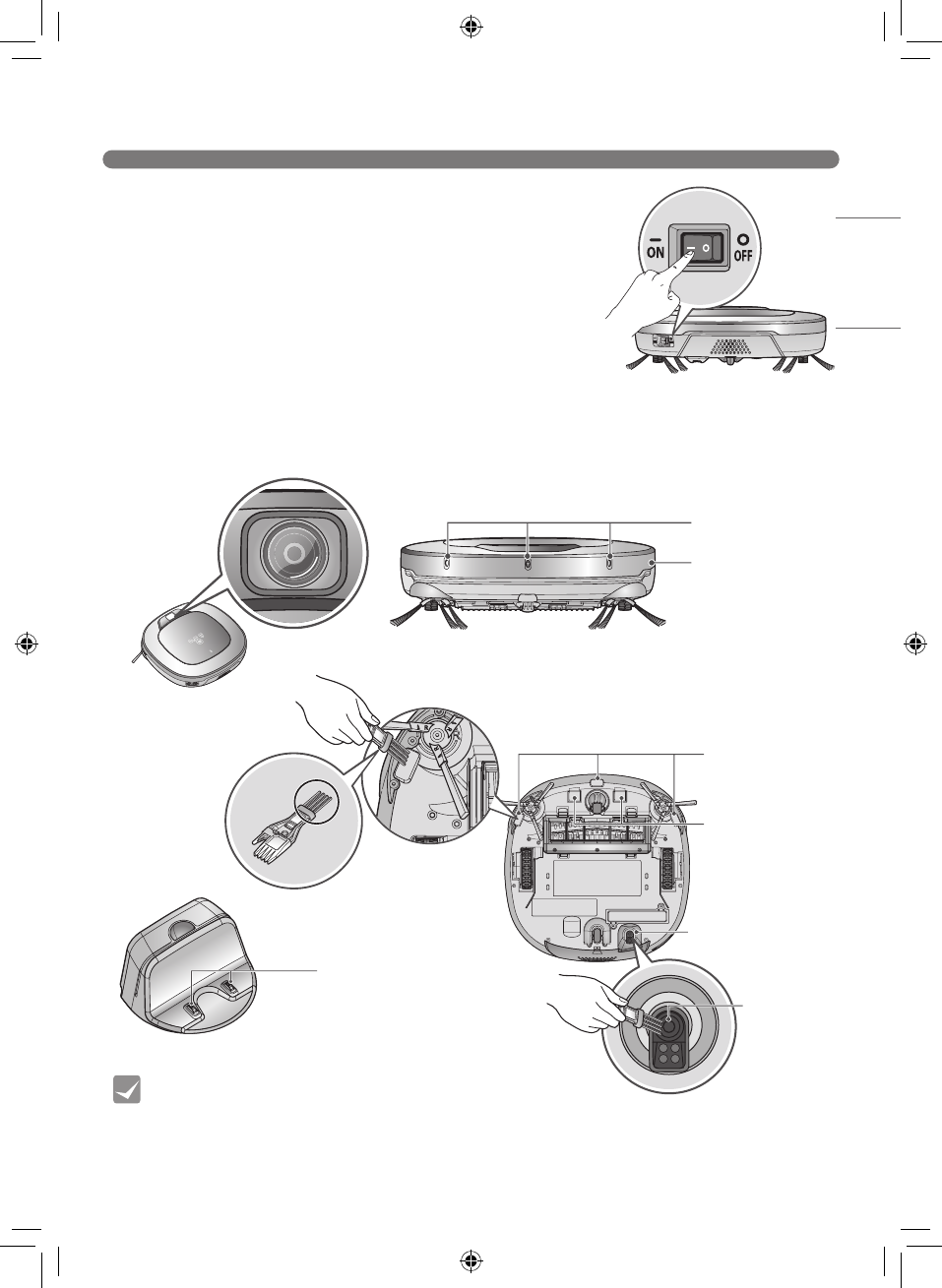 ON
OFF