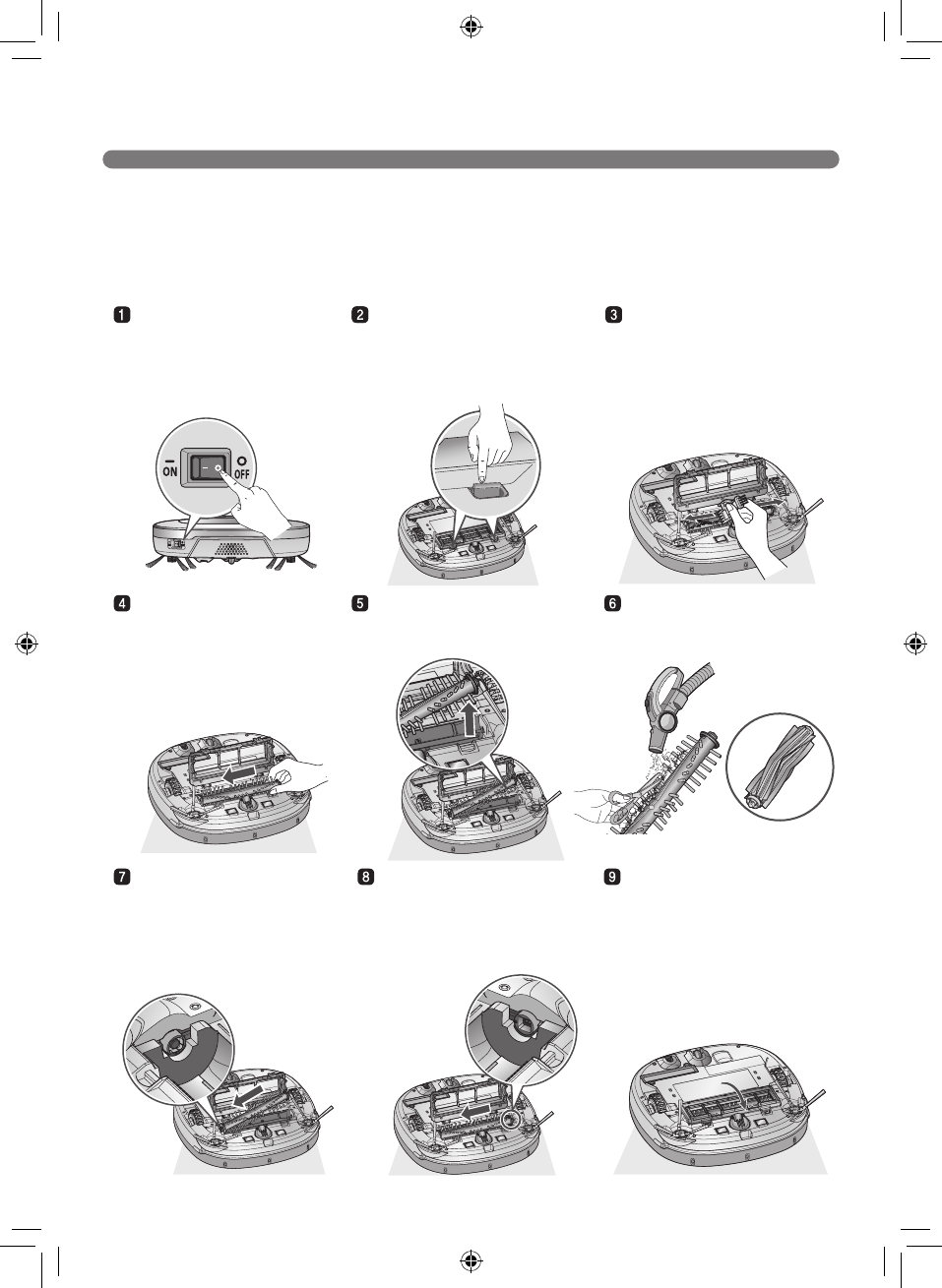 1

2

3

ON

OFF

4

5

6

7

8

9