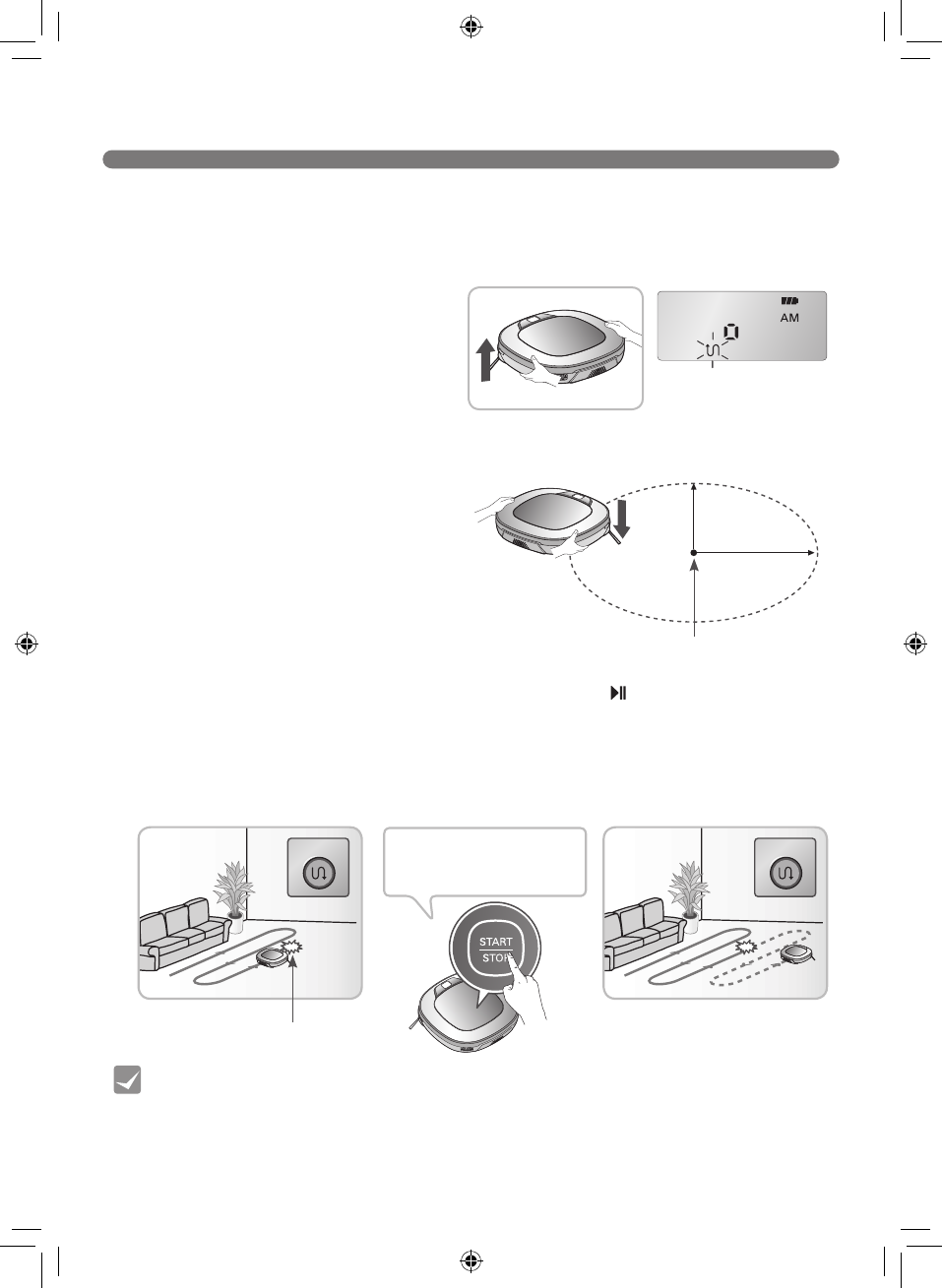 AM

START
STOP