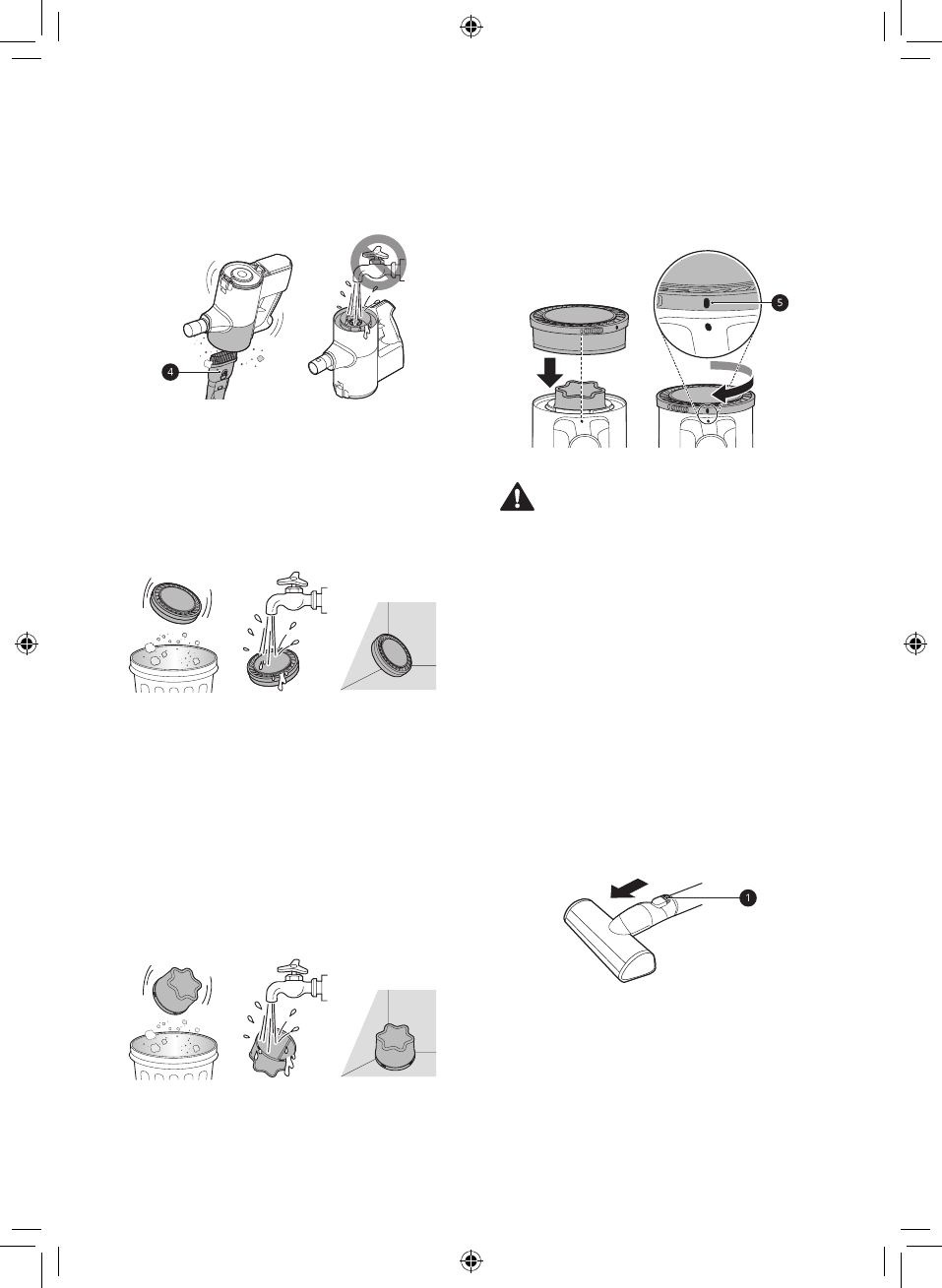 4

5

1