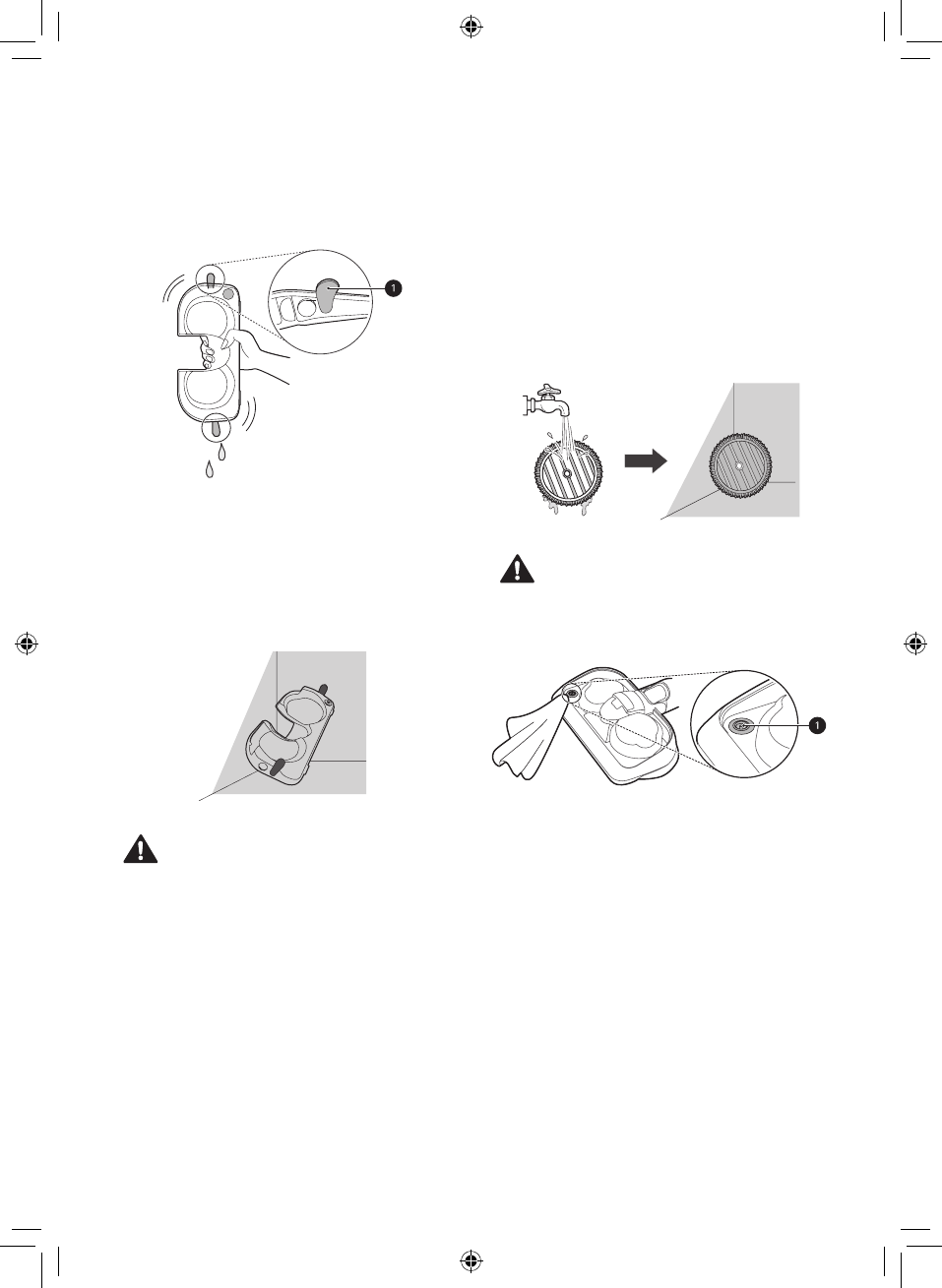 1

1