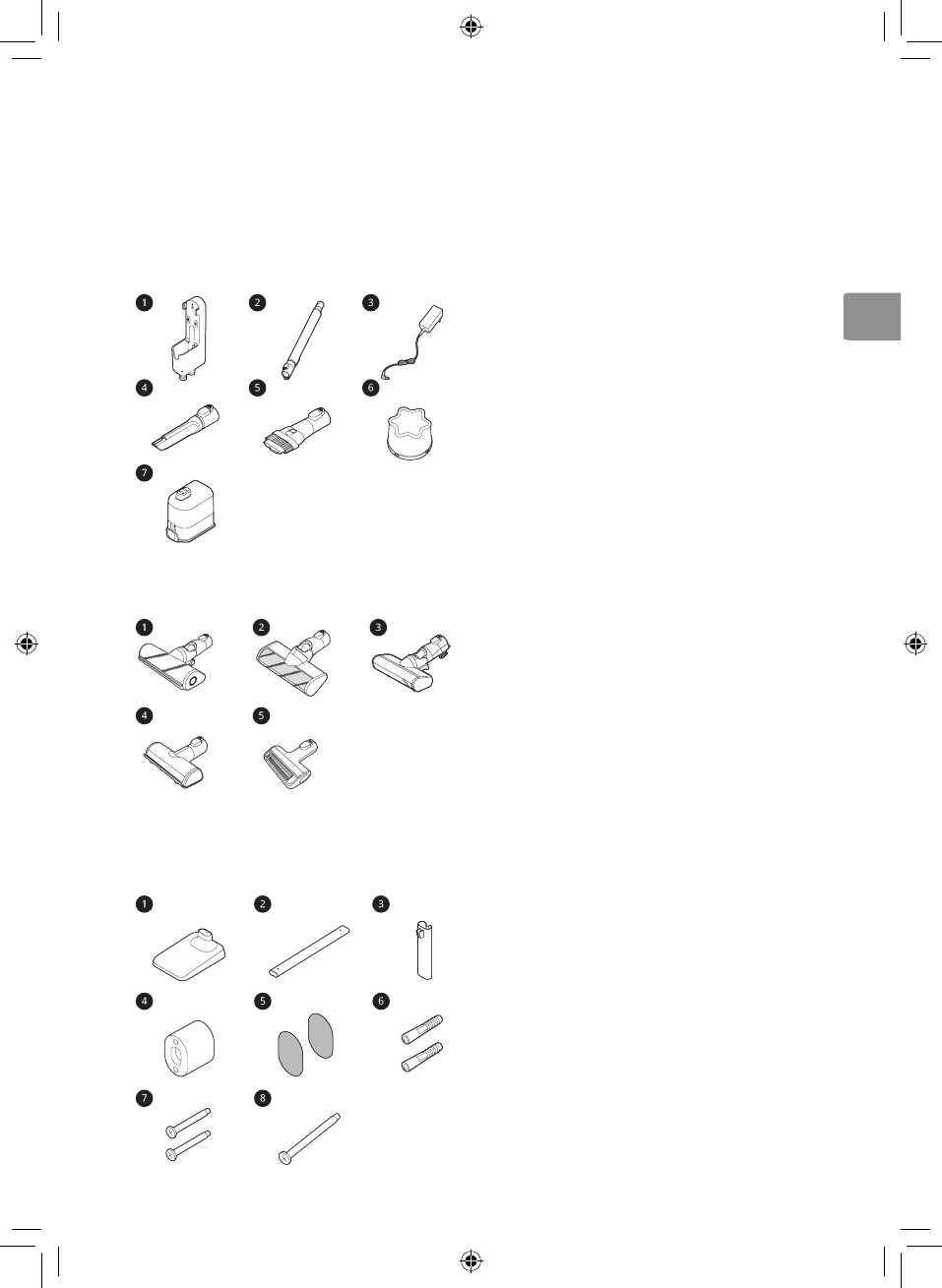 1
2
3
4
5
6
7

1
2
3
4
5

1
2
3
4
5
6
7
8