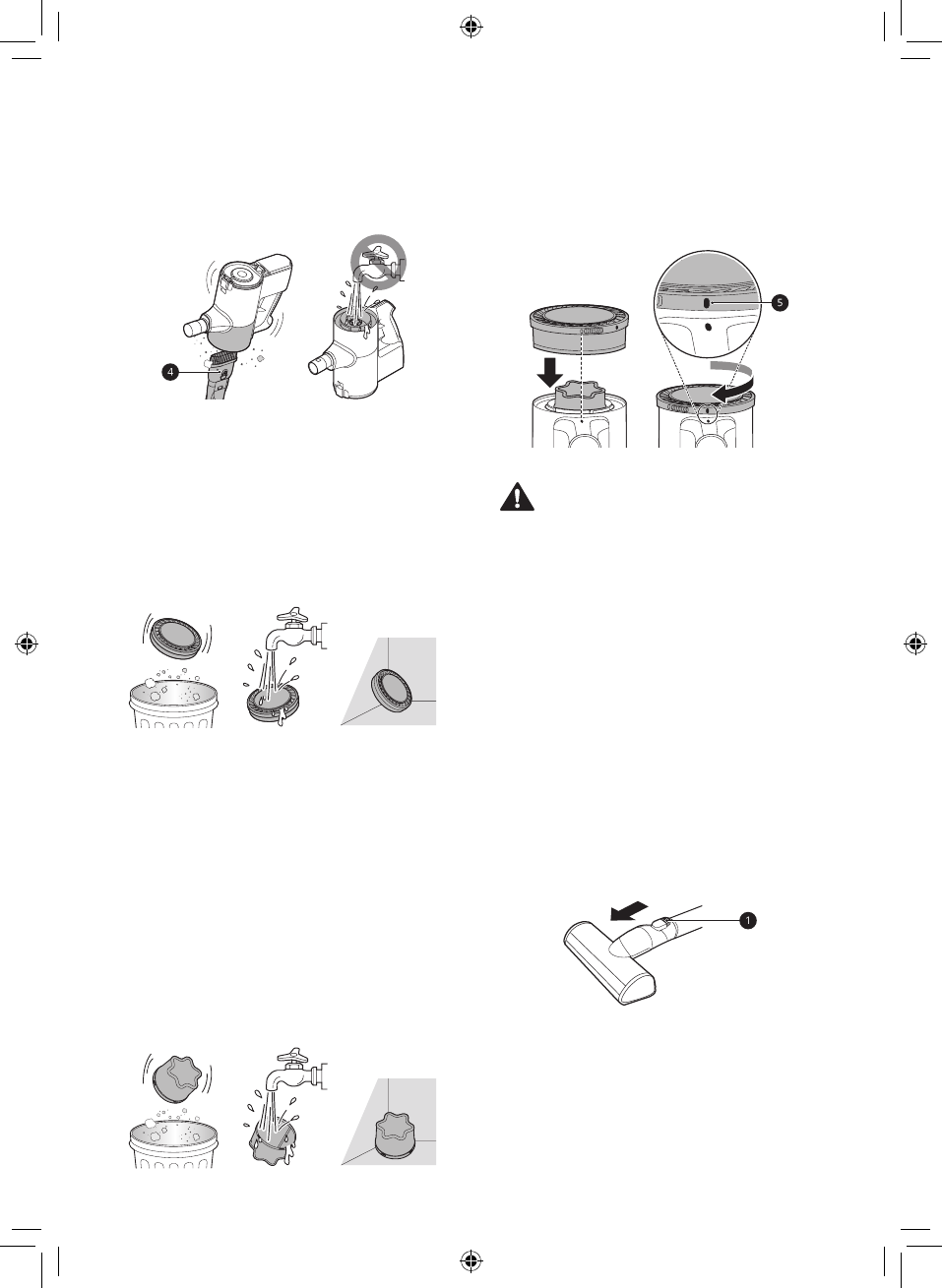 4

5

1