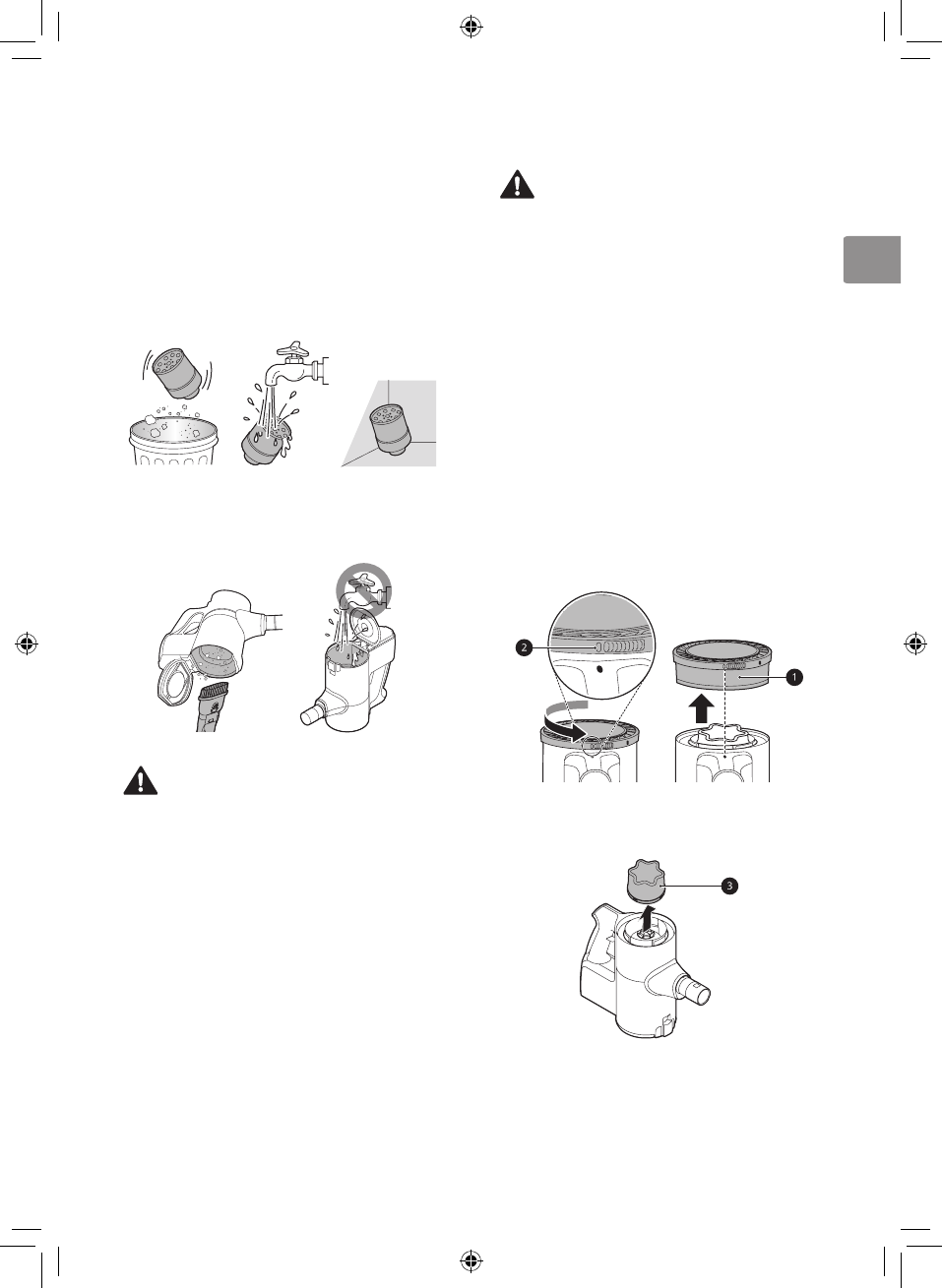 2

1

3