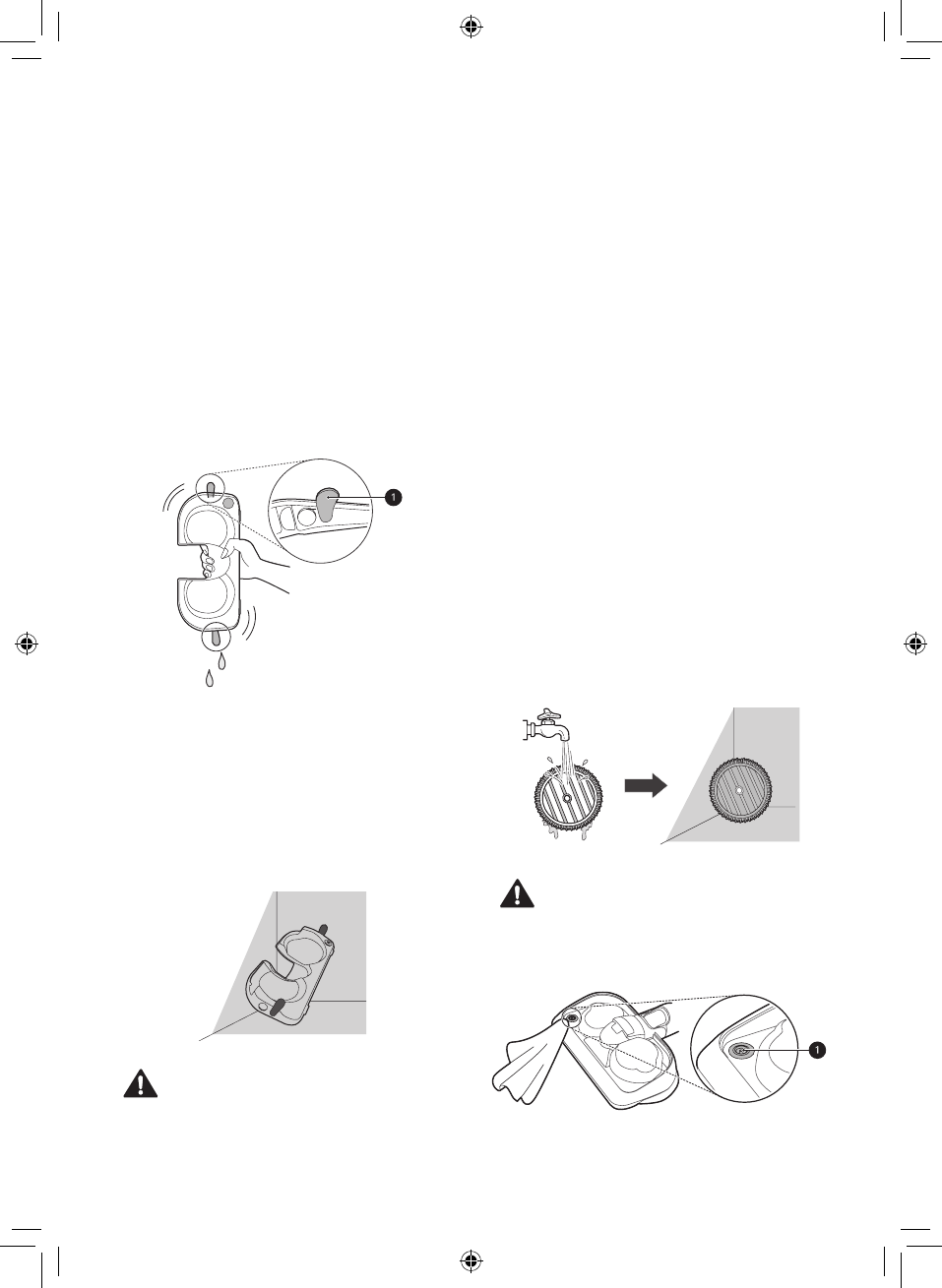 1

1